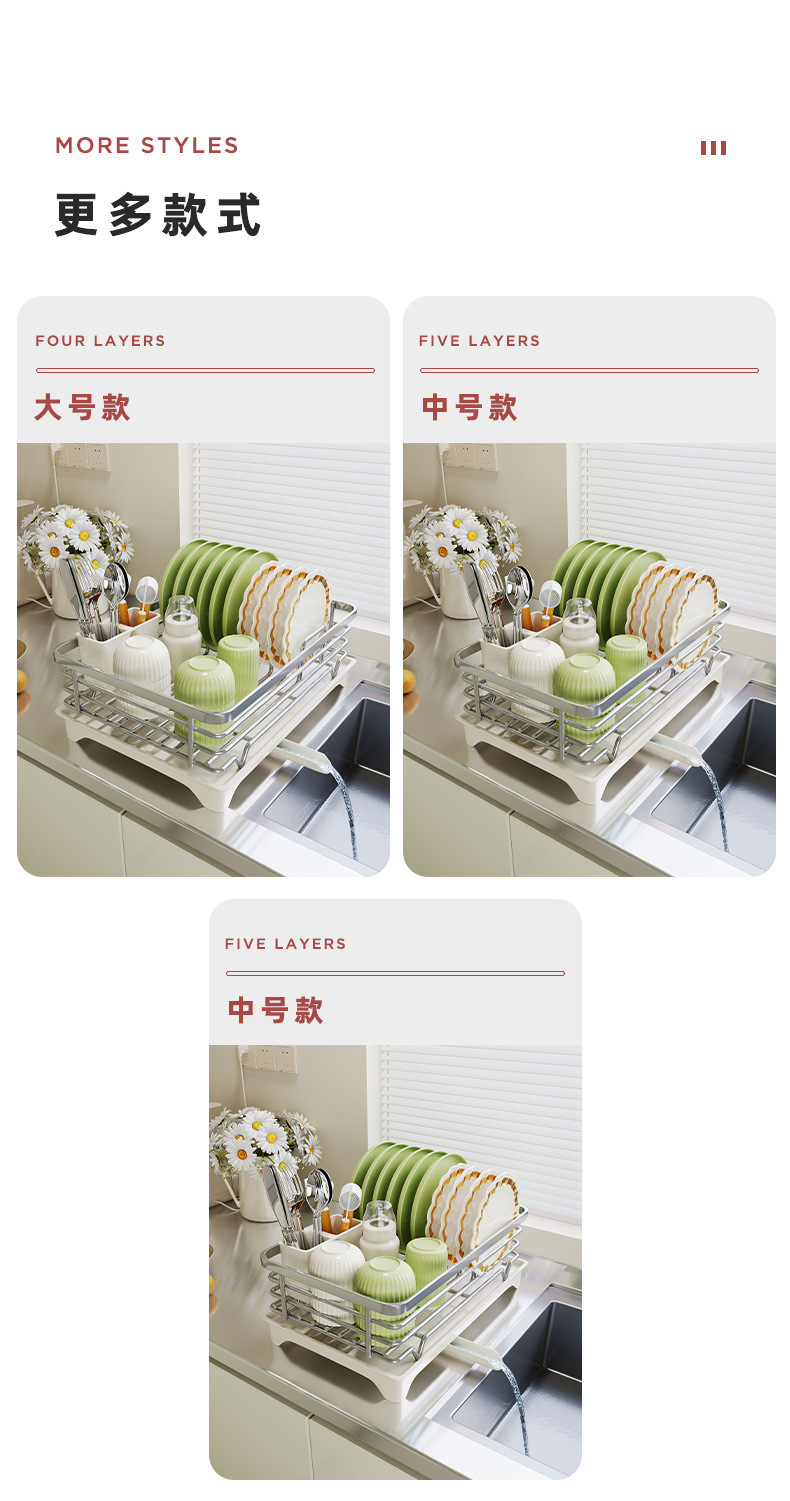 MORE STYLES

更多款式

FOUR LAYERS

大号款

FIVE LAYERS

中号款

FIVE LAYERS

中号款