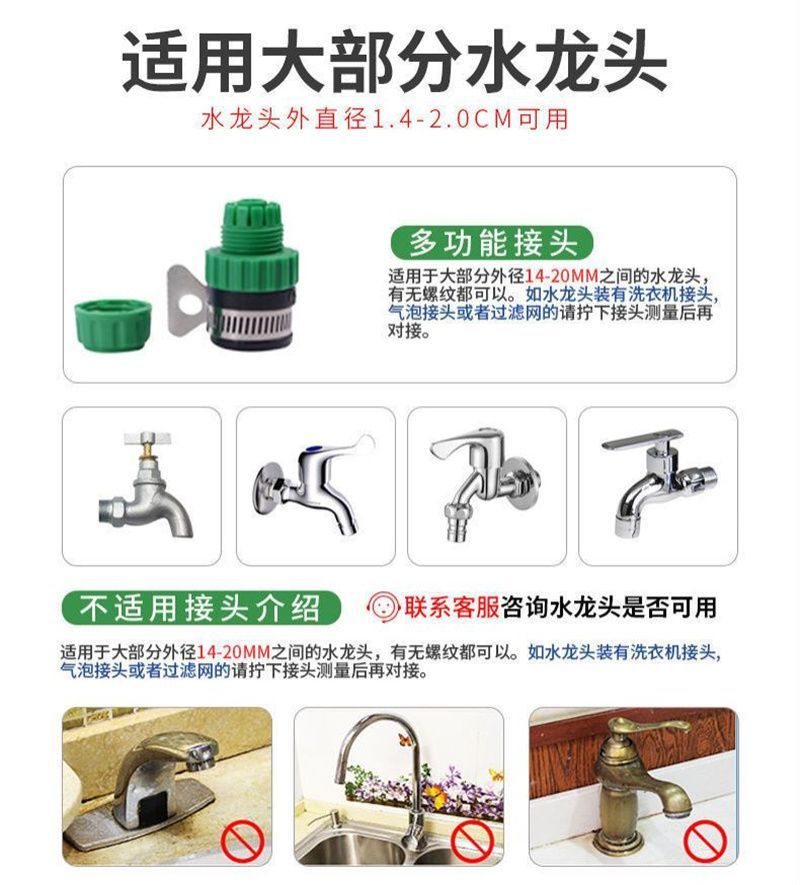 适用大部分水龙头

水龙头外直径1.4-2.0CM可用

多功能接头

适用于大部分外径14-20MM之间的水龙头，有无螺纹都可以。如水龙头装有洗衣机接头，气泡接头或者过滤网的请拧下接头测量后再对接。

不适用接头介绍

联系客服咨询水龙头是否可用

适用于大部分外径14-20MM之间的水龙头，有无螺纹都可以。如水龙头装有洗衣机接头，气泡接头或者过滤网的请拧下接头测量后再对接。