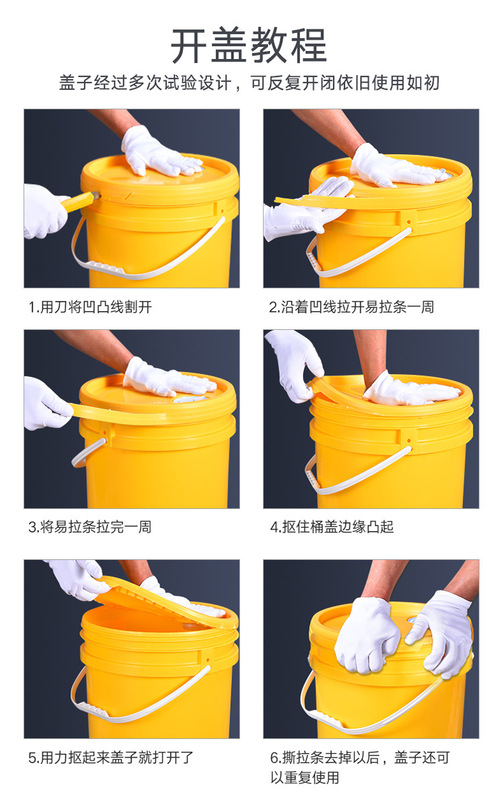 开盖教程

盖子经过多次试验设计，可反复开闭依旧使用如初

1.用刀将凹凸线割开

2.沿着凹线拉开易拉条一周

3.将易拉条拉完一周

4.抠住桶盖边缘凸起

5.用力抠起来盖子就打开了

6.撕拉条去掉以后，盖子还可以重复使用