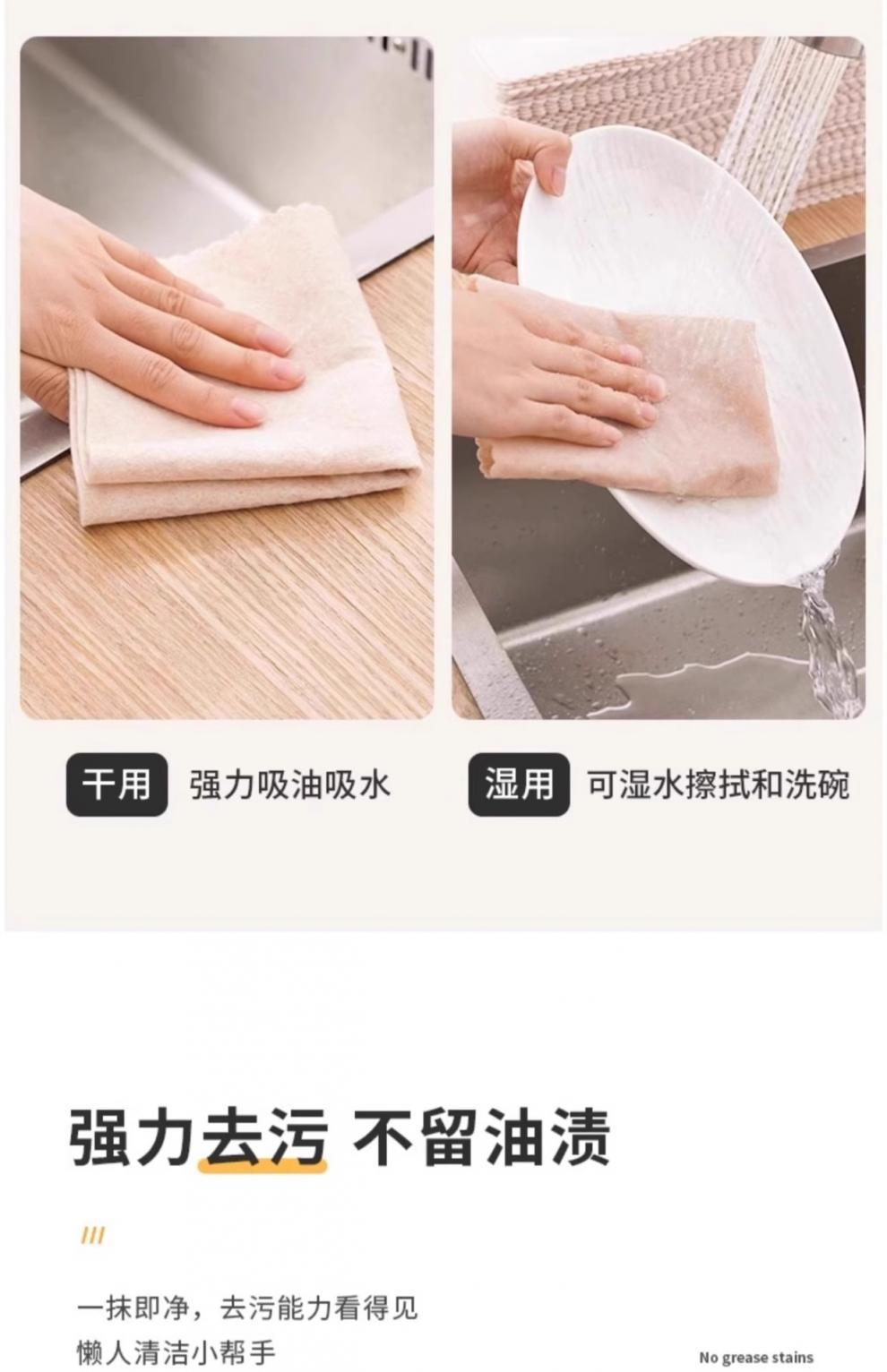 干用 强力吸油吸水

湿用 可湿水擦拭和洗碗

强力去污 不留油渍

///

一抹即净，去污能力看得见
懒人清洁小帮手

No grease stains