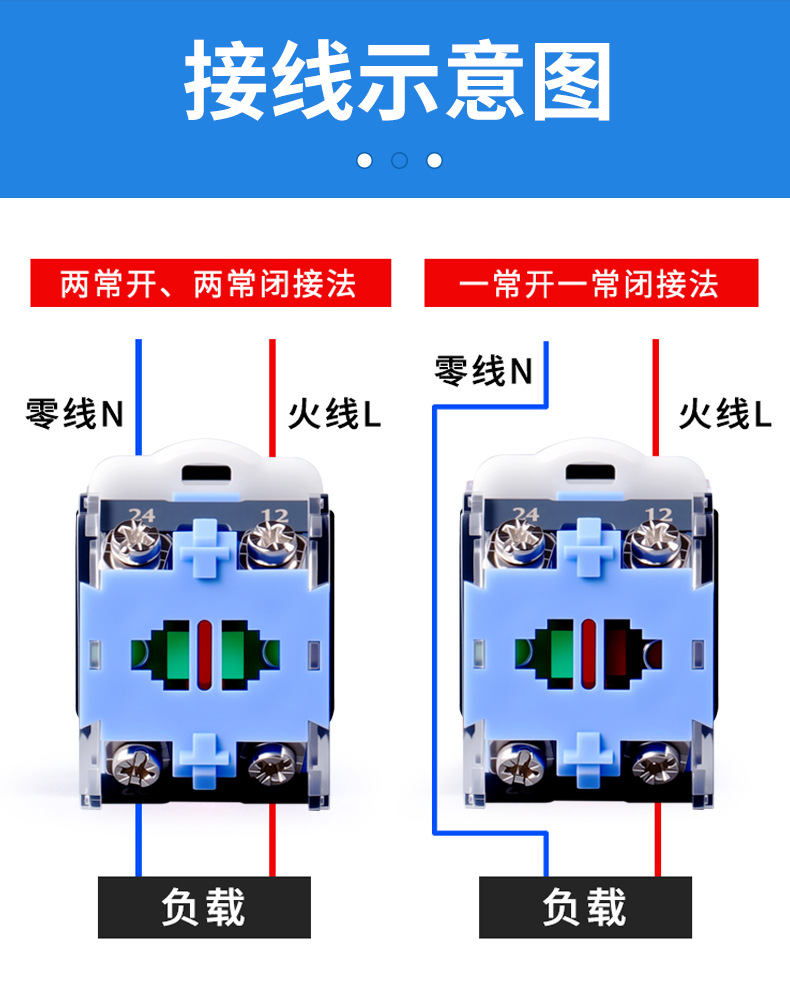 接线示意图

两常开、两常闭接法

零线N

火线L

24 12

负载

一常开一常闭接法

零线N

火线L

24 12

负载