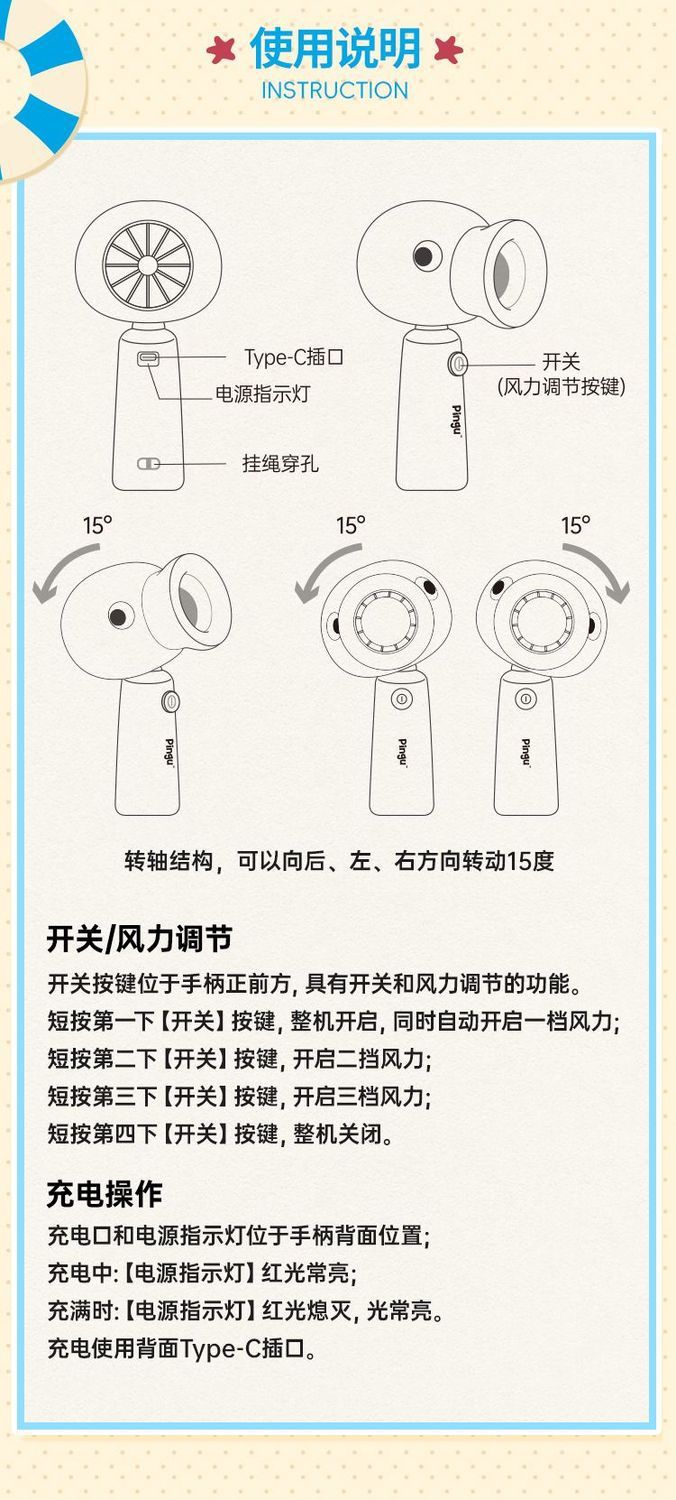 使用说明
INSTRUCTION

Type-C插口
电源指示灯
挂绳穿孔

开关
(风力调节按键)

Pingu

15°
15°
15°

Pingu
Pingu
Pingu

转轴结构，可以向后、左、右方向转动15度

开关/风力调节
开关按键位于手柄正前方，具有开关和风力调节的功能。
短按第一下【开关】按键，整机开启，同时自动开启一档风力;
短按第二下【开关】按键，开启二挡风力;
短按第三下【开关】按键，开启三档风力;
短按第四下【开关】按键，整机关闭。

充电操作
充电口和电源指示灯位于手柄背面位置;
充电中:【电源指示灯】红光常亮;
充满时:【电源指示灯】红光熄灭，光常亮。
充电使用背面Type-C插口。