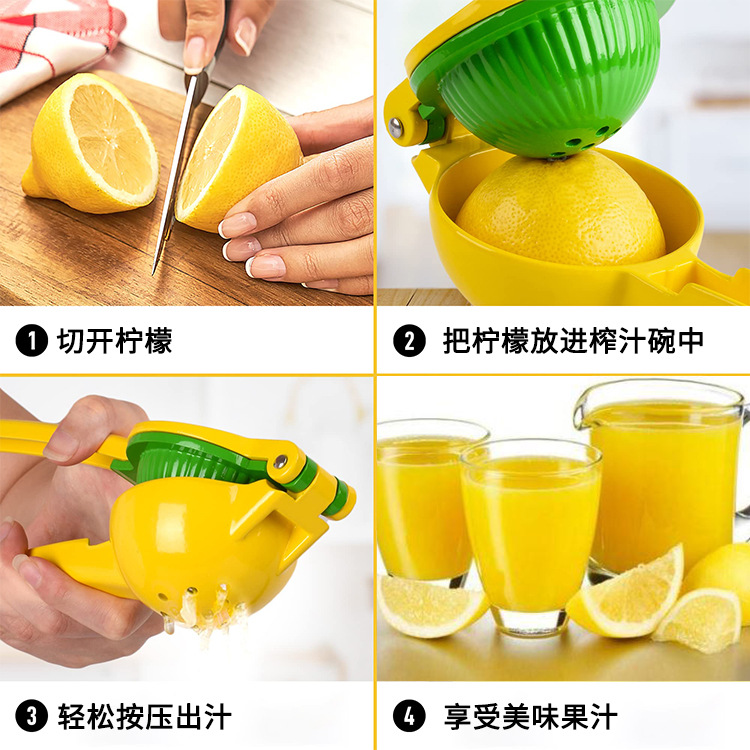 1 切开柠檬

2 把柠檬放进榨汁碗中

3 轻松按压出汁

4 享受美味果汁