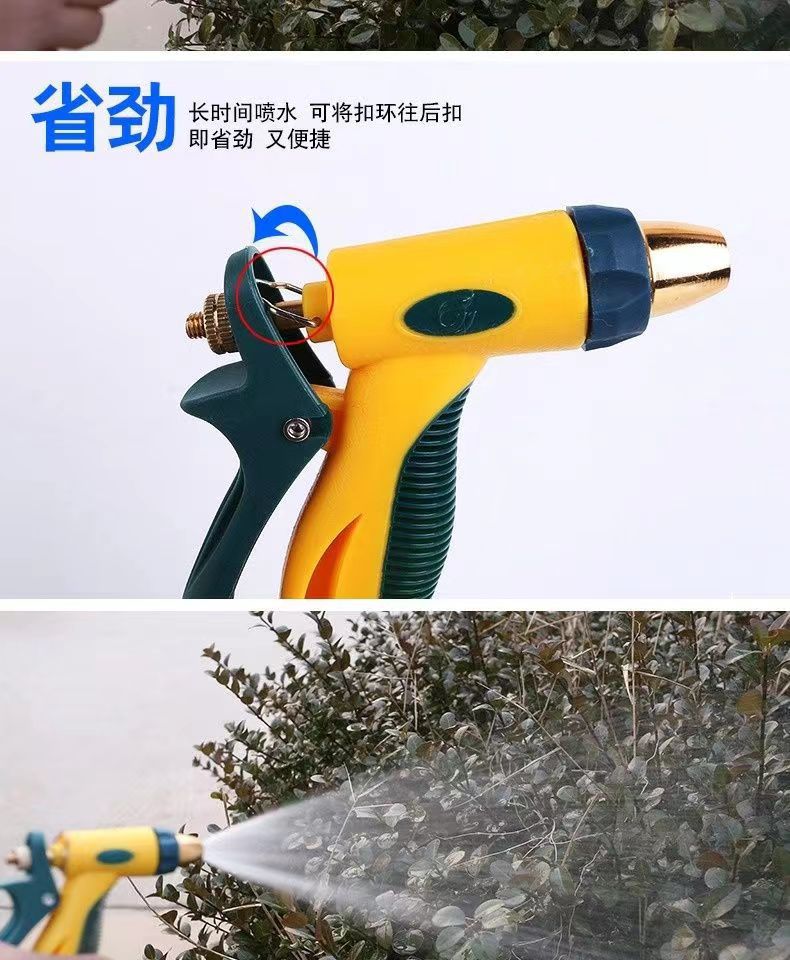 省劲 长时间喷水 可将扣环往后扣 即省劲 又便捷