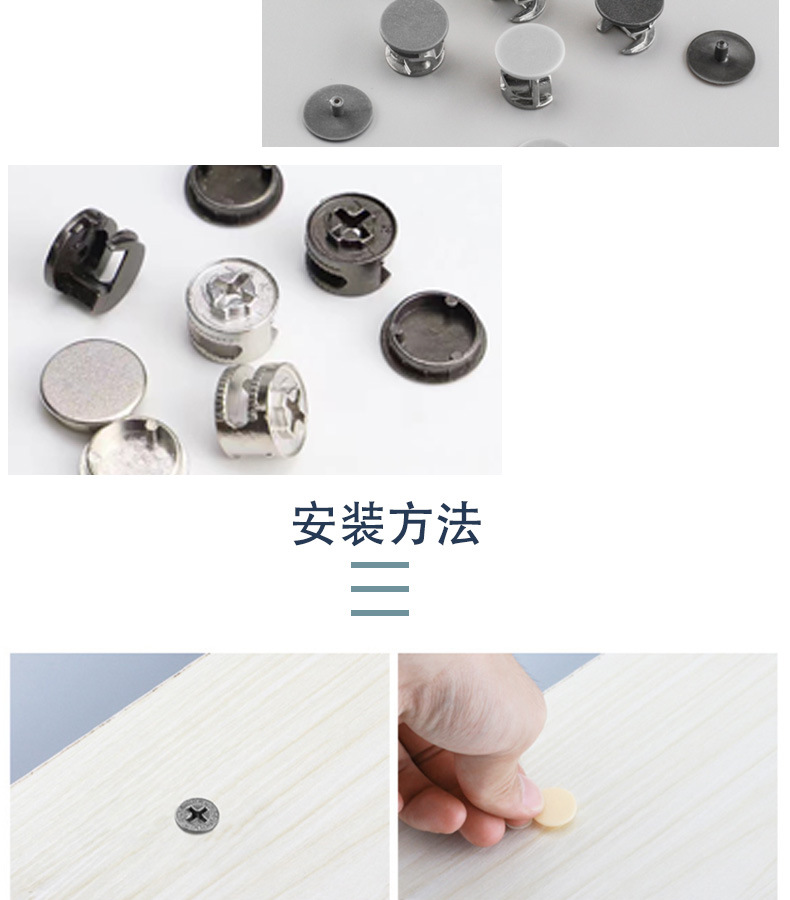 安装方法