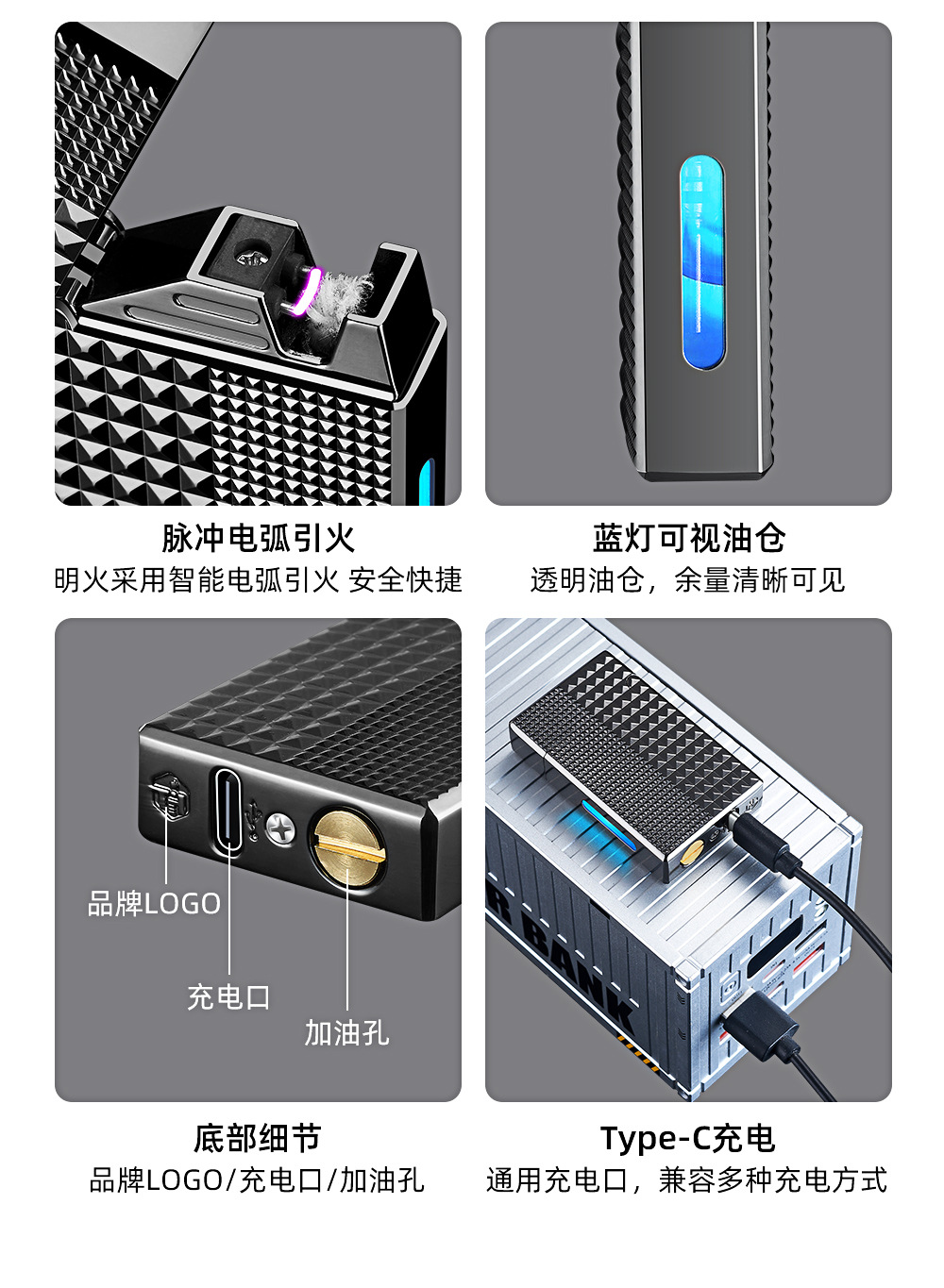 脉冲电弧引火
明火采用智能电弧引火 安全快捷

蓝灯可视油仓
透明油仓，余量清晰可见

品牌LOGO

充电口

加油孔

R BANK

底部细节
品牌LOGO/充电口/加油孔

Type-C充电
通用充电口，兼容多种充电方式