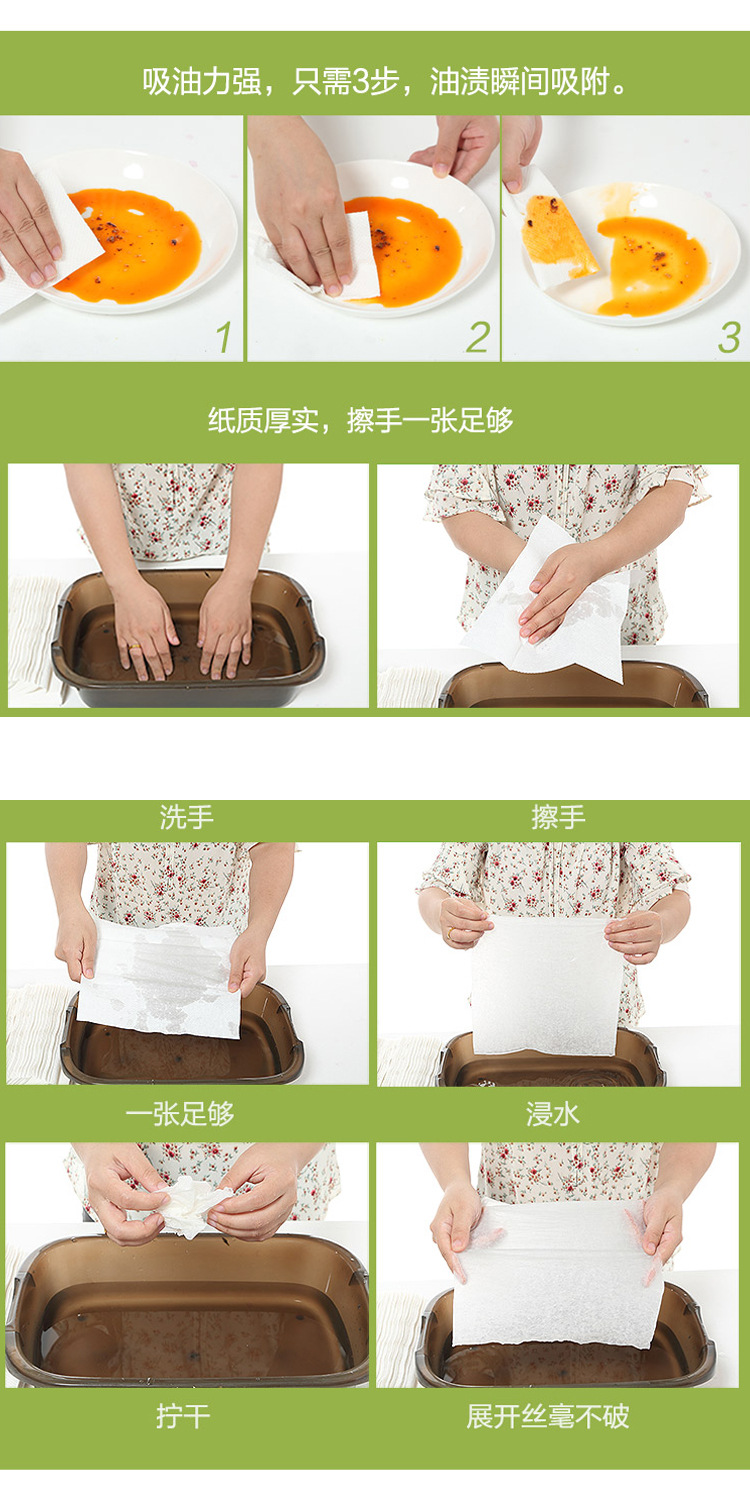 吸油力强，只需3步，油渍瞬间吸附。

1

2

3

纸质厚实，擦手一张足够

洗手

擦手

一张足够

浸水

拧干

展开丝毫不破