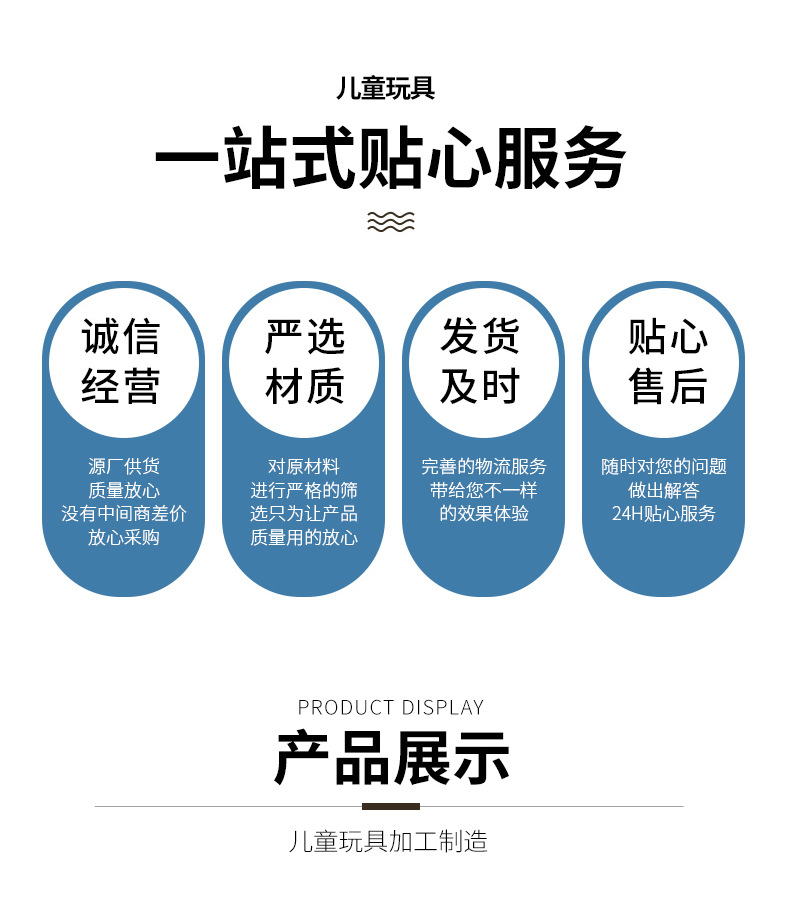 儿童玩具

一站式贴心服务

诚信
经营

源厂供货
质量放心
没有中间商差价
放心采购

严选
材质

对原材料
进行严格的筛
选只为让产品
质量用的放心

发货
及时

完善的物流服务
带给您不一样
的效果体验

贴心
售后

随时对您的问题
做出解答
24H贴心服务

PRODUCT DISPLAY

产品展示

儿童玩具加工制造