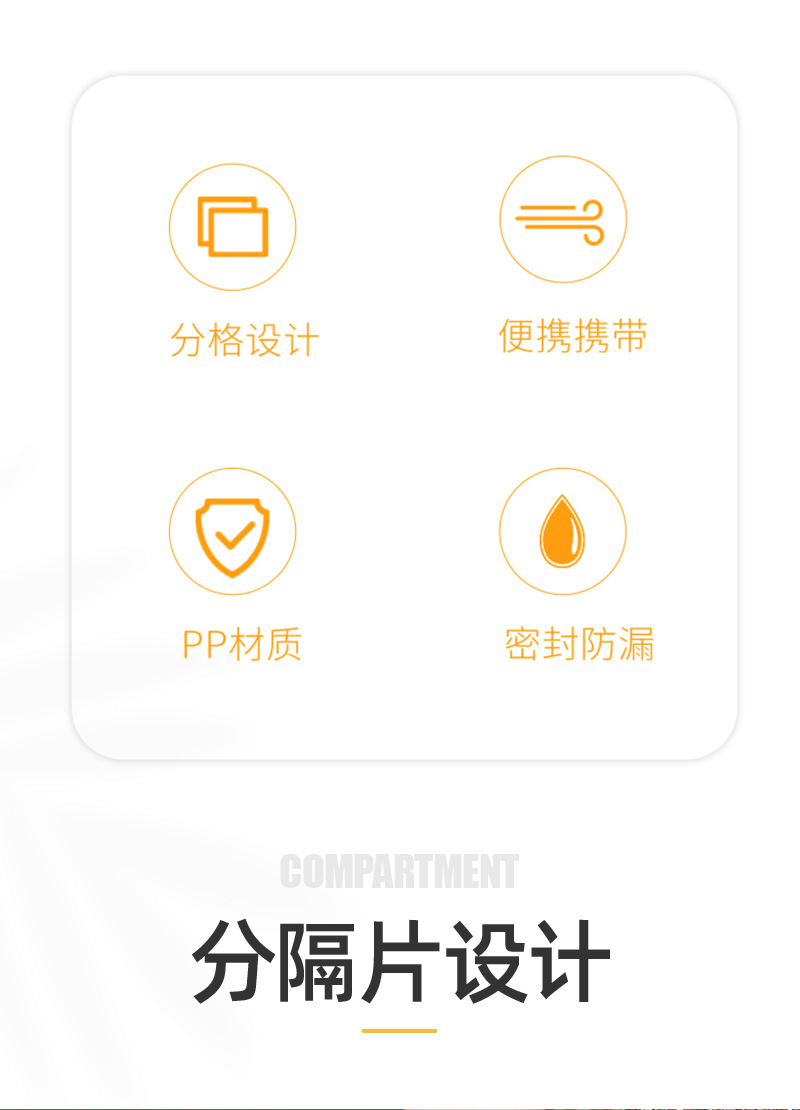 分格设计

便携携带

PP材质

密封防漏

COMPARTMENT

分隔片设计