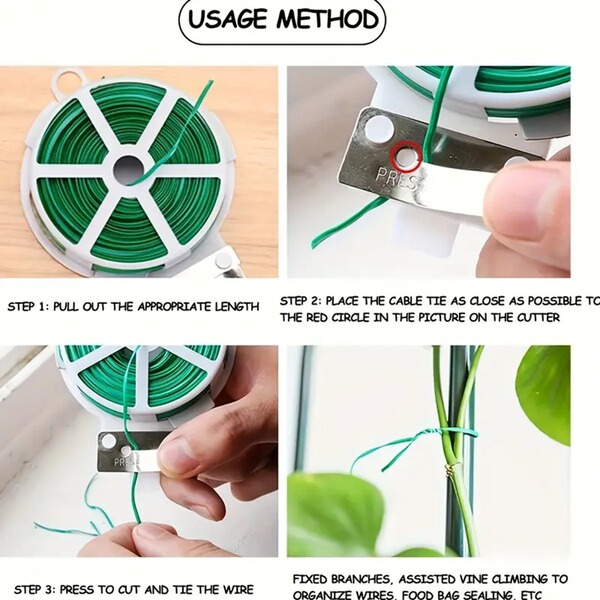 USAGE METHOD

PRES

STEP 1: PULL OUT THE APPROPRIATE LENGTH

STEP 2: PLACE THE CABLE TIE AS CLOSE AS POSSIBLE TO THE RED CIRCLE IN THE PICTURE ON THE CUTTER

PRES

STEP 3: PRESS TO CUT AND TIE THE WIRE

FIXED BRANCHES, ASSISTED VINE CLIMBING TO ORGANIZE WIRES, FOOD BAG SEALING, ETC