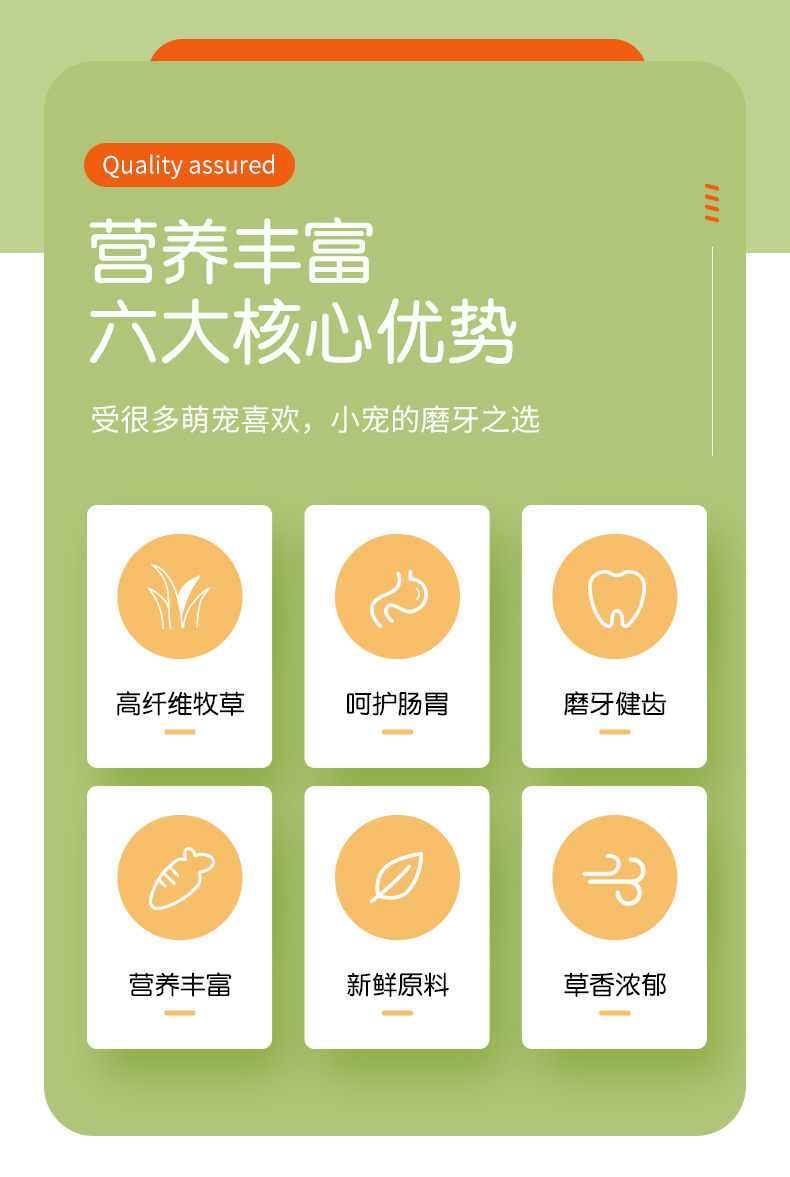 Quality assured

营养丰富
六大核心优势

受很多萌宠喜欢，小宠的磨牙之选

高纤维牧草

呵护肠胃

磨牙健齿

营养丰富

新鲜原料

草香浓郁