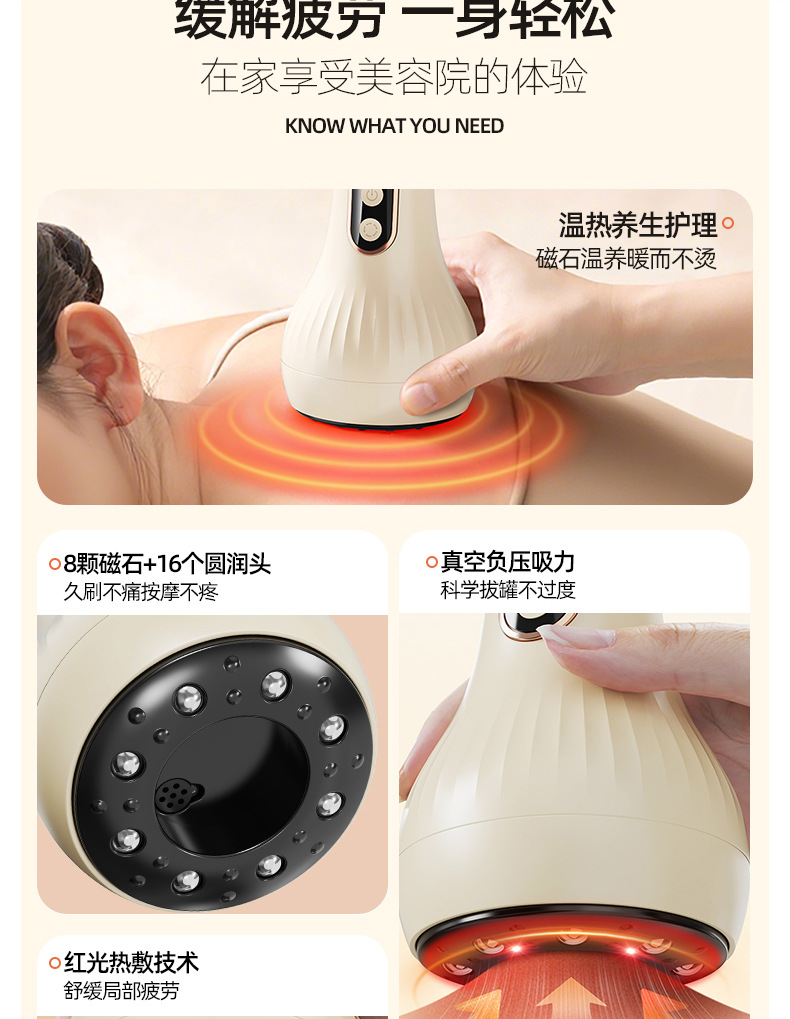 缓解疲劳 一身轻松

在家享受美容院的体验

KNOW WHAT YOU NEED

温热养生护理

磁石温养暖而不烫

8颗磁石+16个圆润头

久刷不痛按摩不疼

真空负压吸力

科学拔罐不过度

红光热敷技术

舒缓局部疲劳