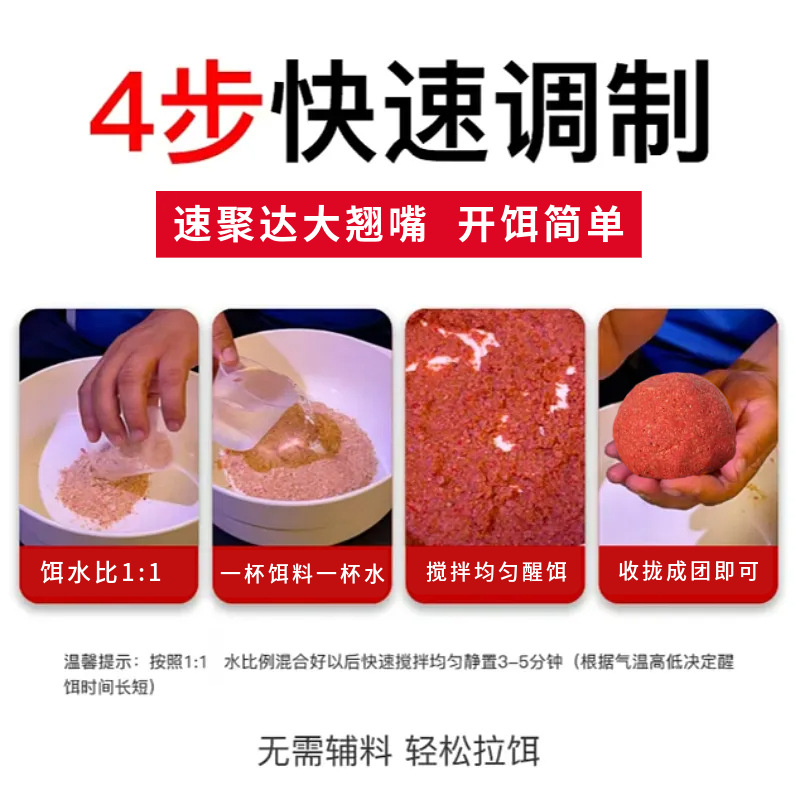 4步快速调制

速聚达大翘嘴 开饵简单

饵水比1:1

一杯饵料一杯水

搅拌均匀醒饵

收拢成团即可

温馨提示：按照1:1 水比例混合好以后快速搅拌均匀静置3-5分钟（根据气温高低决定醒饵时间长短）

无需辅料 轻松拉饵