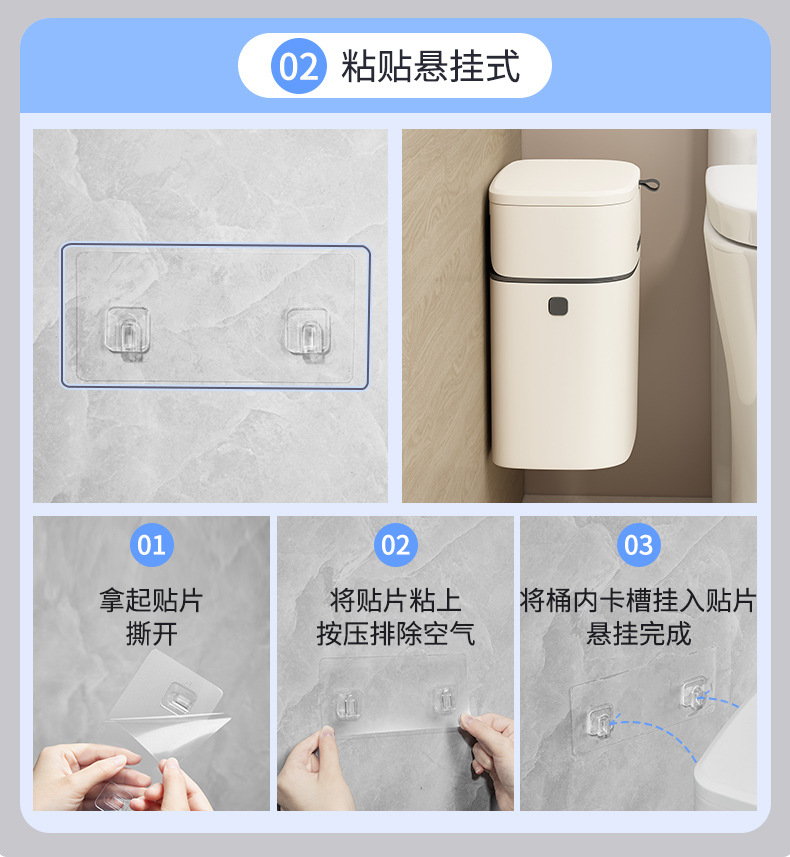 02 粘贴悬挂式

01

拿起贴片
撕开

02

将贴片粘上
按压排除空气

03

将桶内卡槽挂入贴片
悬挂完成