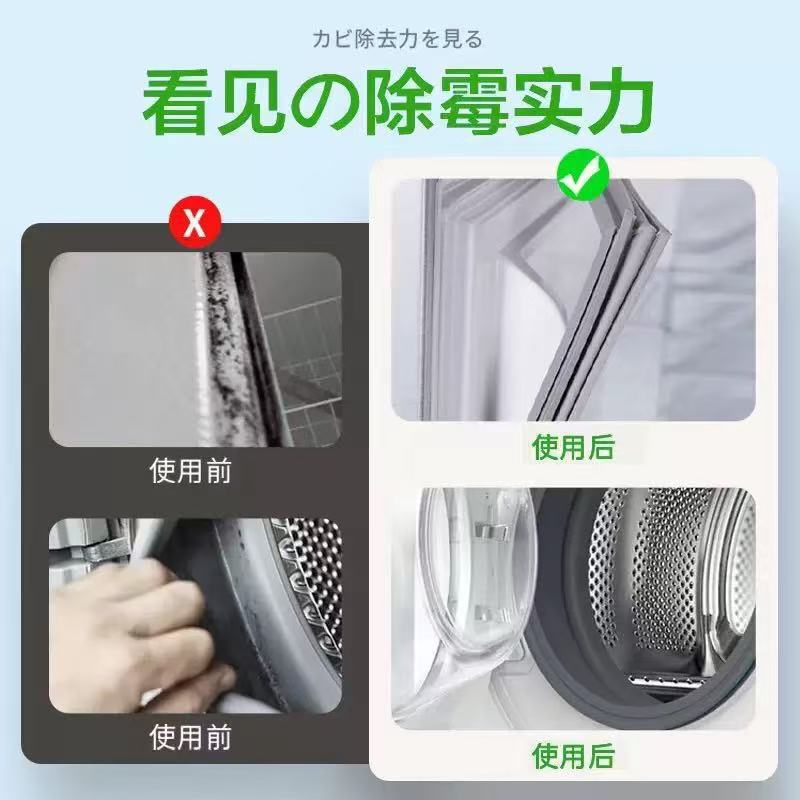 カビ除去力を見る

看见の除霉实力

X

使用前

使用前

使用后

使用后