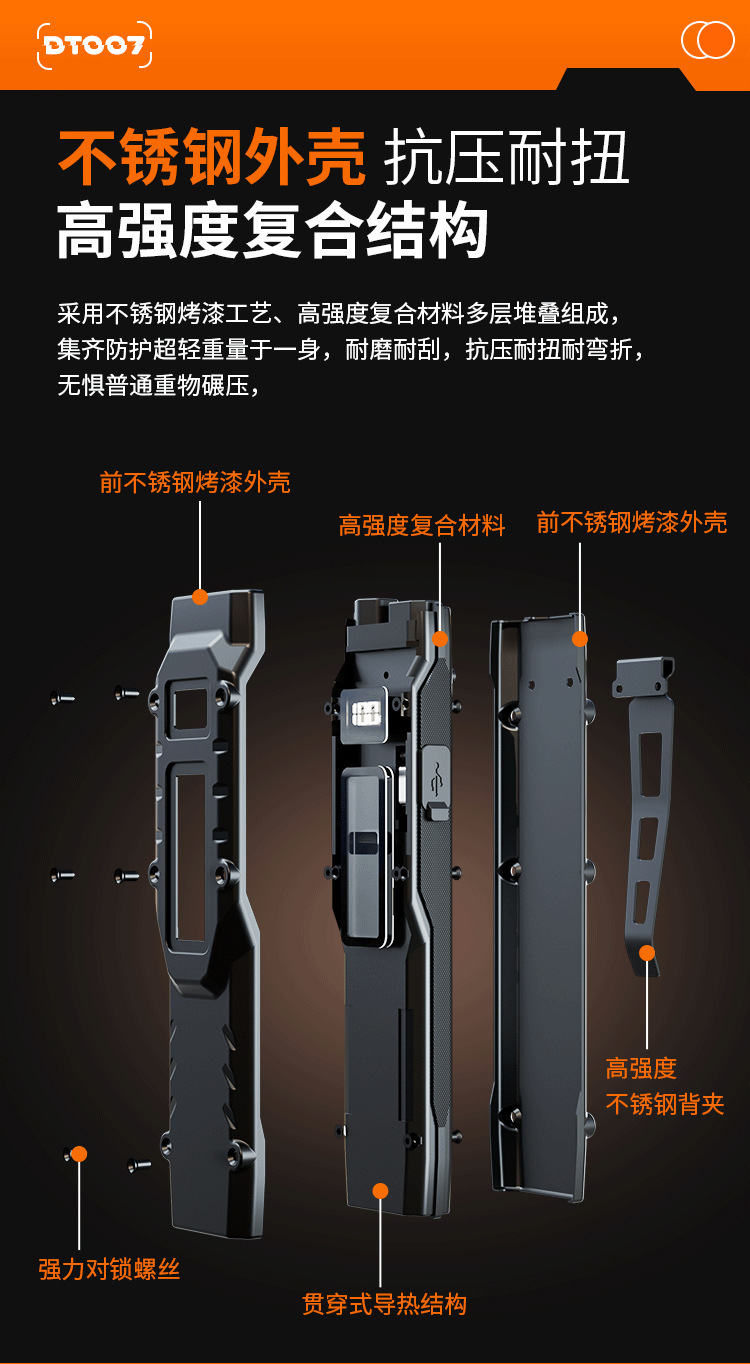 DT007

不锈钢外壳 抗压耐扭
高强度复合结构

采用不锈钢烤漆工艺、高强度复合材料多层堆叠组成，集齐防护超轻重量于一身，耐磨耐刮，抗压耐扭耐弯折，无惧普通重物碾压，

前不锈钢烤漆外壳

高强度复合材料

前不锈钢烤漆外壳

高强度
不锈钢背夹

强力对锁螺丝

贯穿式导热结构