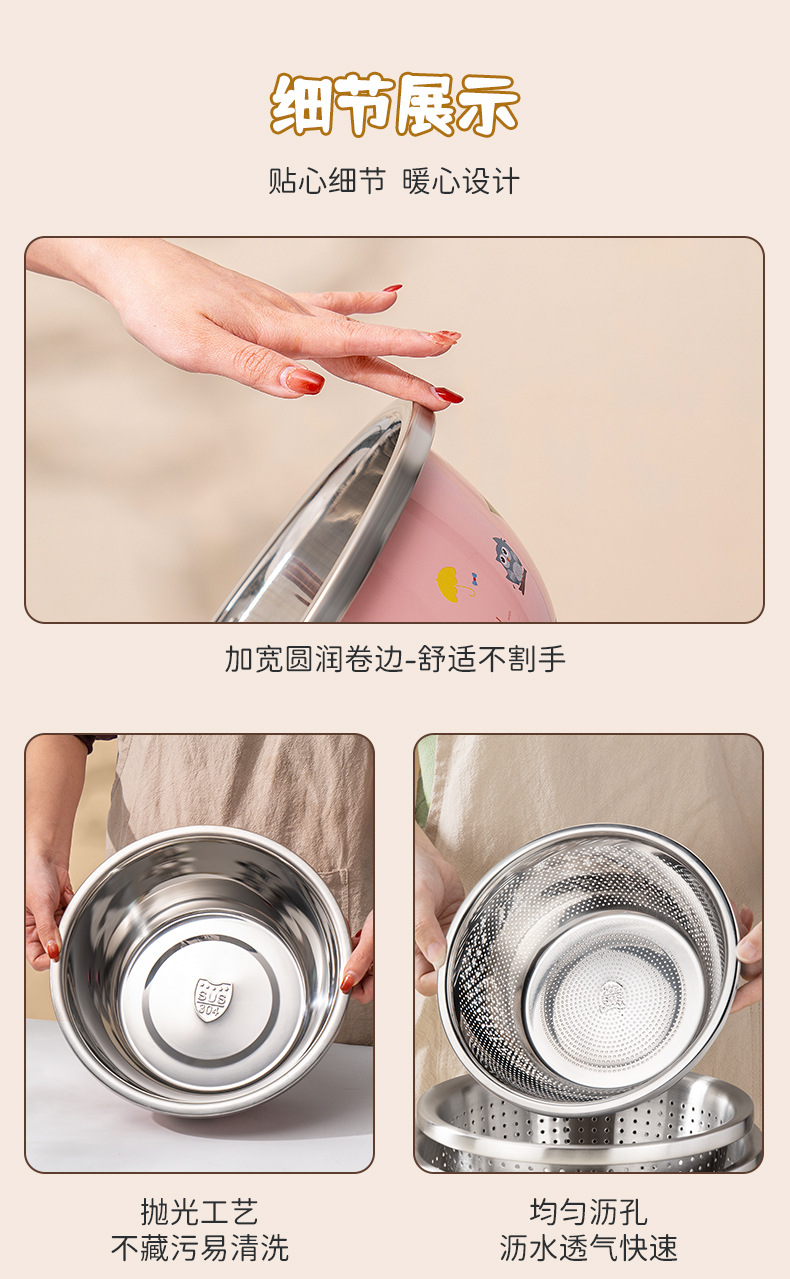 细节展示

贴心细节 暖心设计

加宽圆润卷边-舒适不割手

SUS
304

抛光工艺
不藏污易清洗

均匀沥孔
沥水透气快速