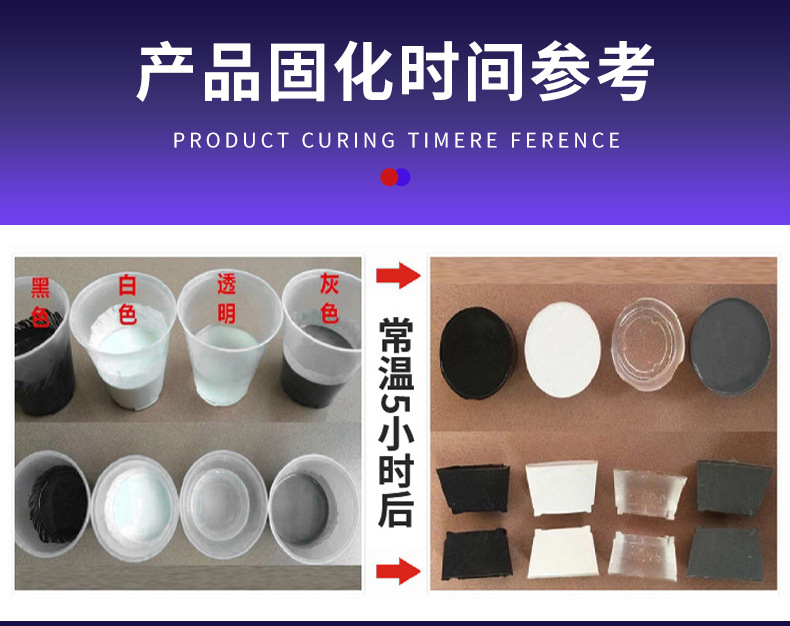 产品固化时间参考

PRODUCT CURING TIMERE FERENCE

黑色

白色

透明

灰色

常温5小时后