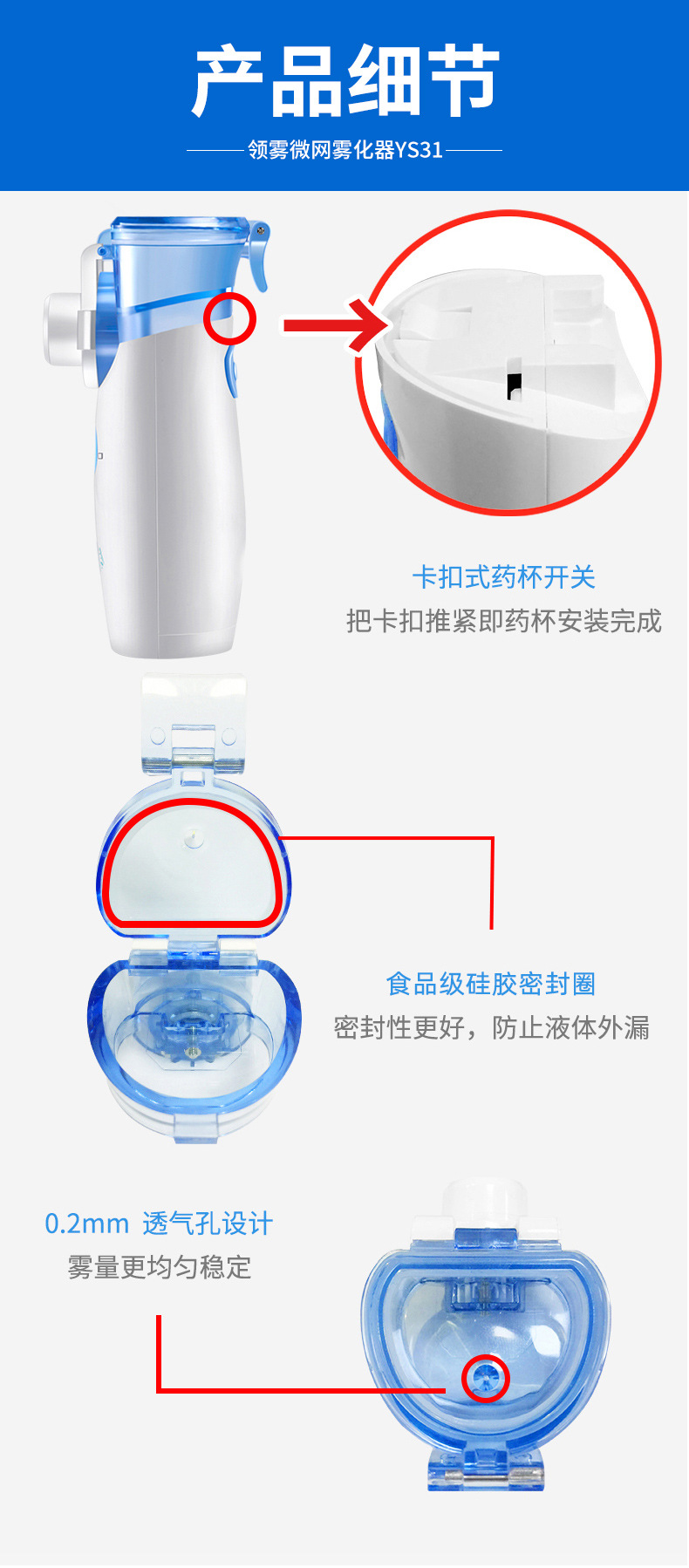 产品细节

领雾微网雾化器YS31

卡扣式药杯开关
把卡扣推紧即药杯安装完成

食品级硅胶密封圈
密封性更好，防止液体外漏

0.2mm 透气孔设计
雾量更均匀稳定