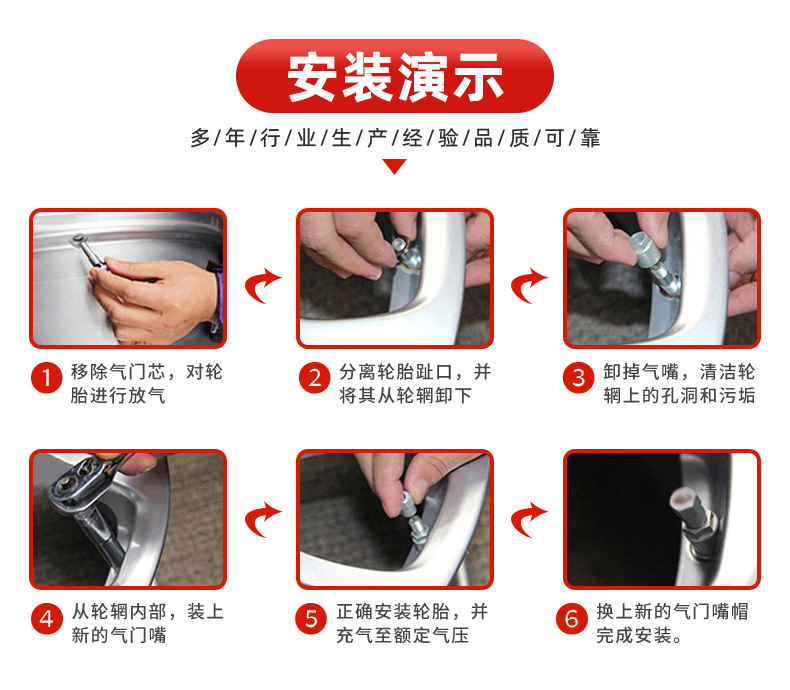 安装演示

多/年/行/业/生/产/经/验/品/质/可/靠

1 移除气门芯，对轮胎进行放气

2 分离轮胎趾口，并将其从轮辋卸下

3 卸掉气嘴，清洁轮辋上的孔洞和污垢

4 从轮辋内部，装上新的气门嘴

5 正确安装轮胎，并充气至额定气压

6 换上新的气门嘴帽完成安装。