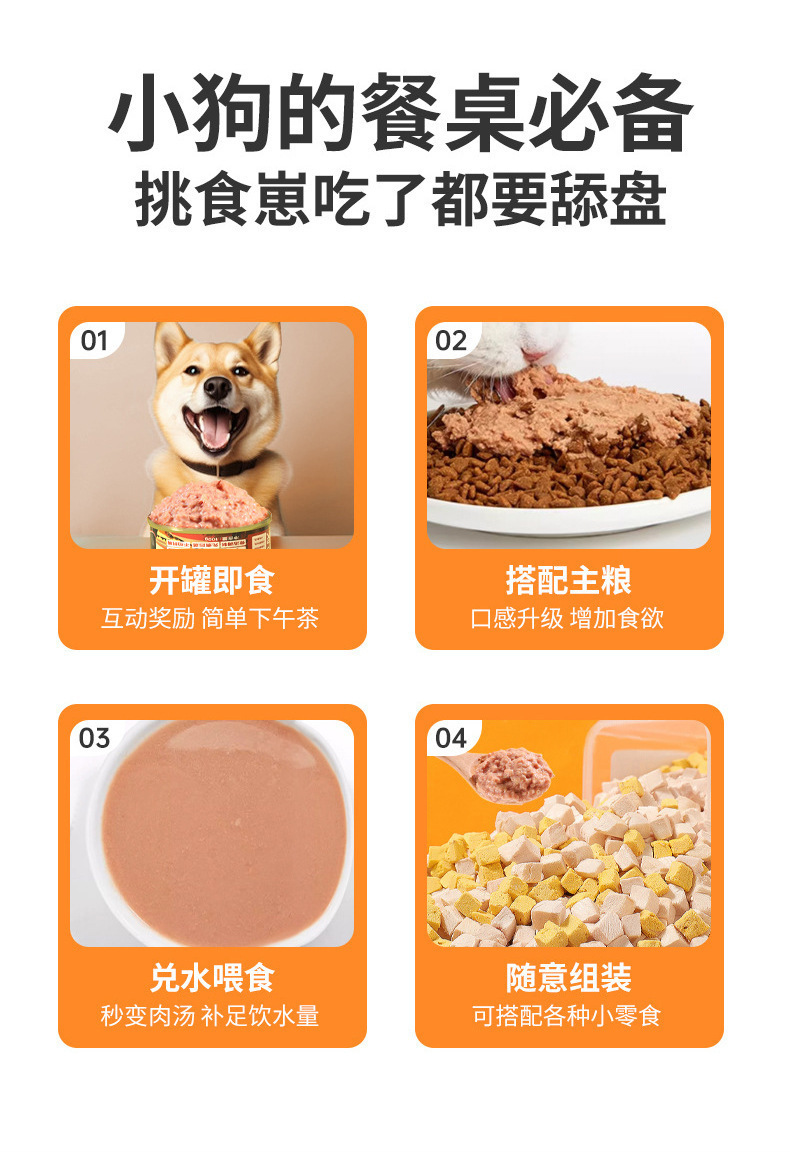 小狗的餐桌必备
挑食崽吃了都要舔盘

01
开罐即食
互动奖励 简单下午茶

02
搭配主粮
口感升级 增加食欲

03
兑水喂食
秒变肉汤 补足饮水量

04
随意组装
可搭配各种小零食