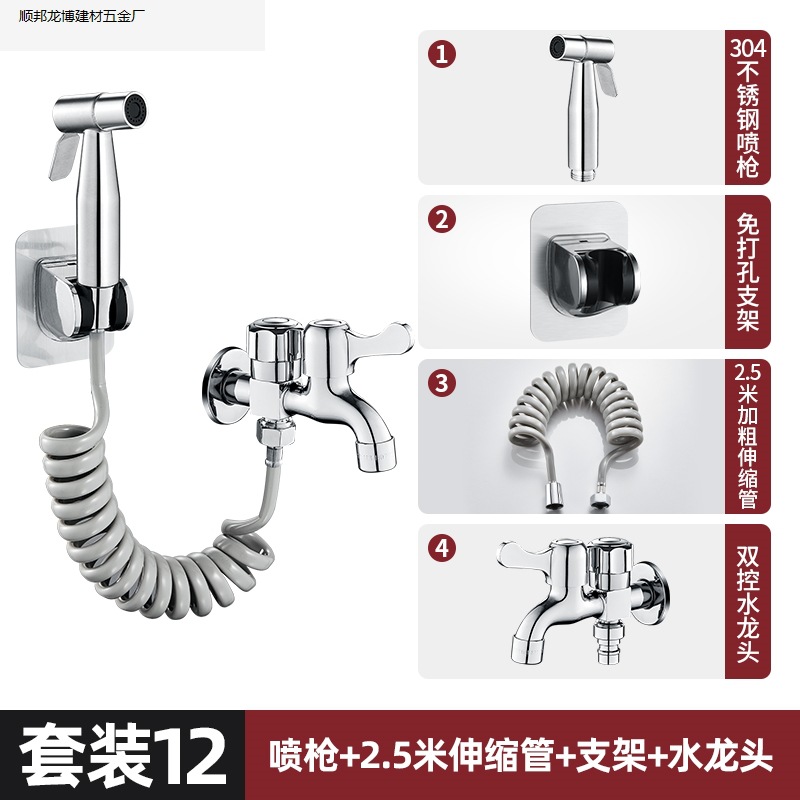 顺邦龙博建材五金厂

1
304不锈钢喷枪

2
免打孔支架

3
2.5米加粗伸缩管

4
双控水龙头

套装12
喷枪+2.5米伸缩管+支架+水龙头