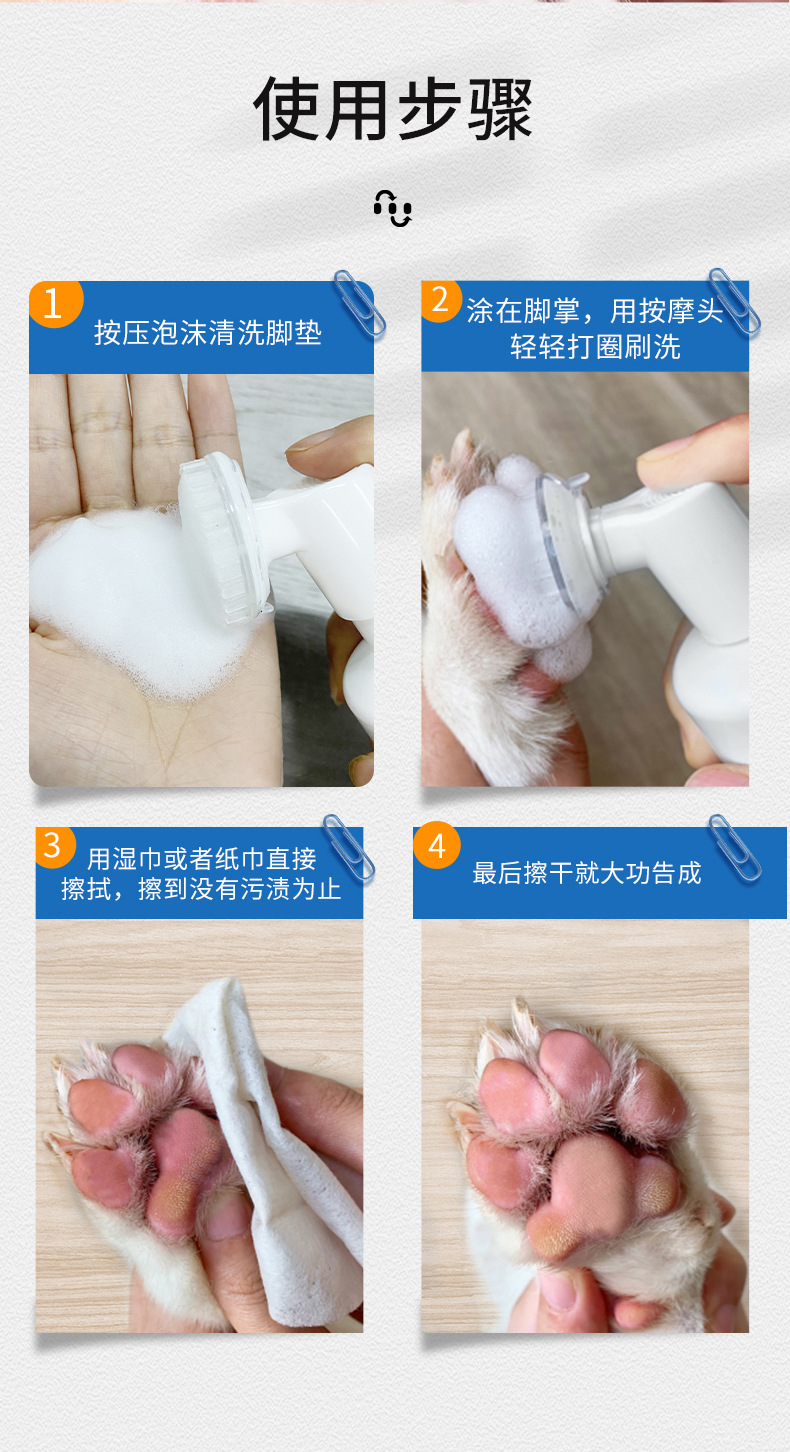 使用步骤

1
按压泡沫清洗脚垫

2
涂在脚掌，用按摩头轻轻打圈刷洗

3
用湿巾或者纸巾直接擦拭，擦到没有污渍为止

4
最后擦干就大功告成