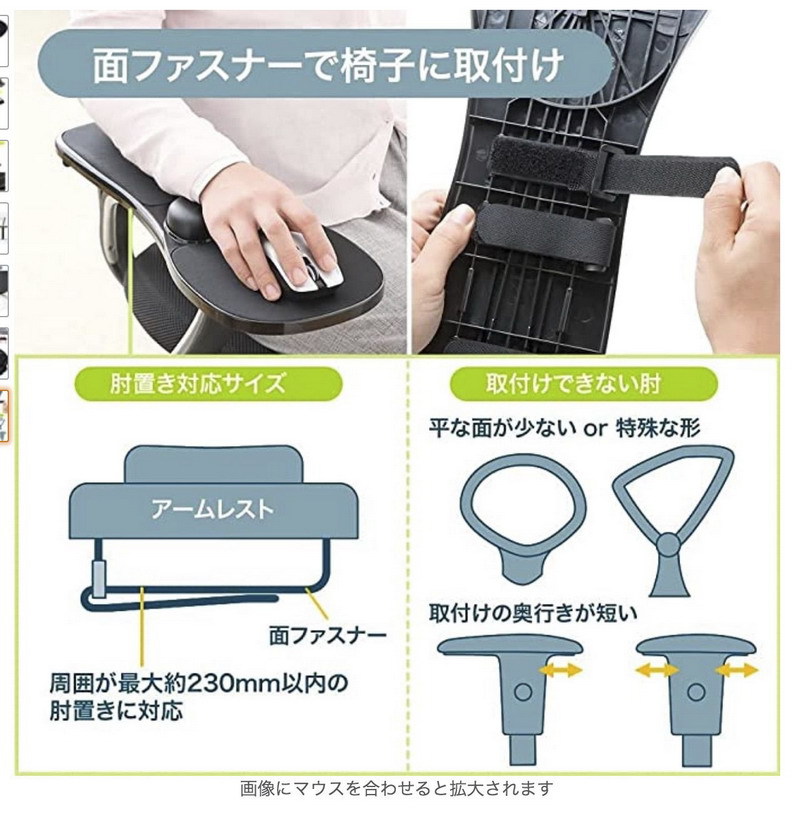 面ファスナーで椅子に取付け

肘置き対応サイズ

アームレスト

面ファスナー

周囲が最大約230mm以内の肘置きに対応

取付けできない肘

平な面が少ない or 特殊な形

取付けの奥行きが短い

画像にマウスを合わせると拡大されます