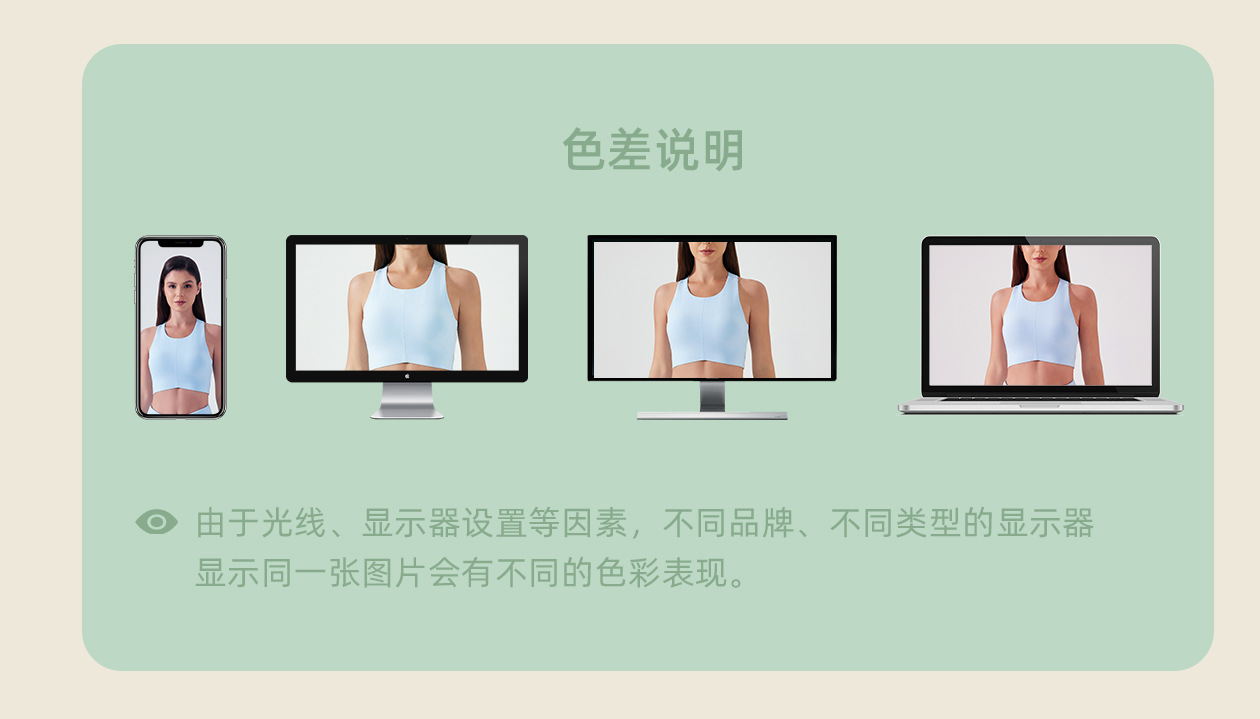 色差说明

由于光线、显示器设置等因素，不同品牌、不同类型的显示器显示同一张图片会有不同的色彩表现。