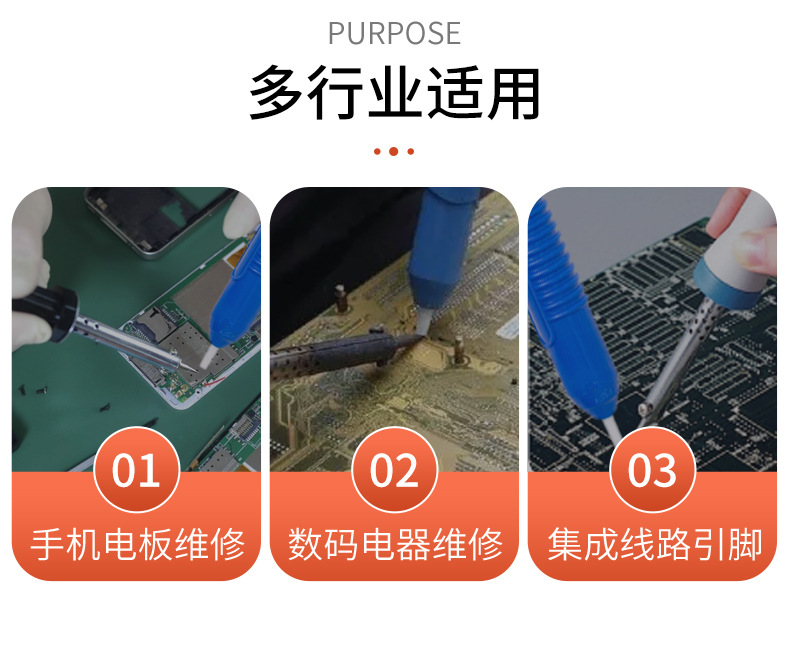 PURPOSE
多行业适用

01
手机电板维修

02
数码电器维修

03
集成线路引脚