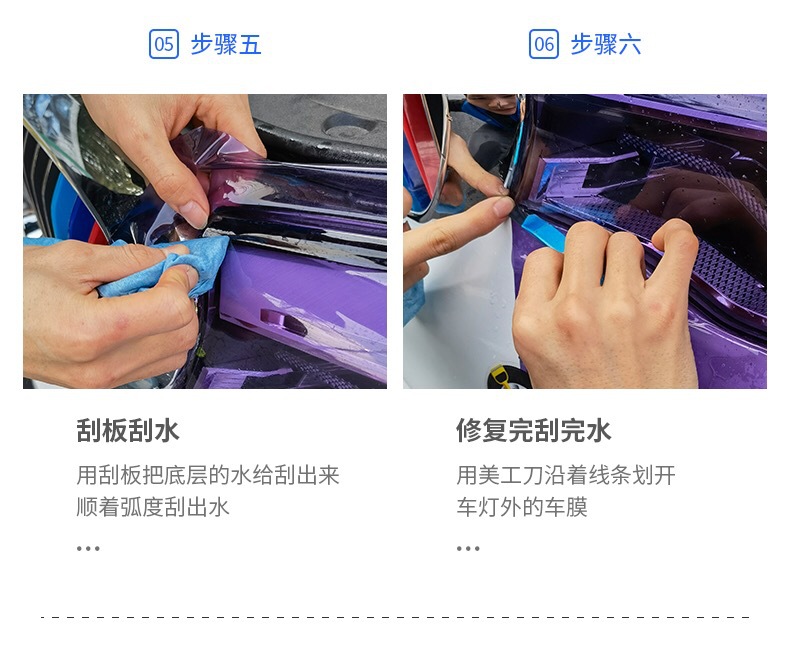 05 步骤五

刮板刮水

用刮板把底层的水给刮出来
顺着弧度刮出水

...

06 步骤六

修复完刮完水

用美工刀沿着线条划开
车灯外的车膜

...