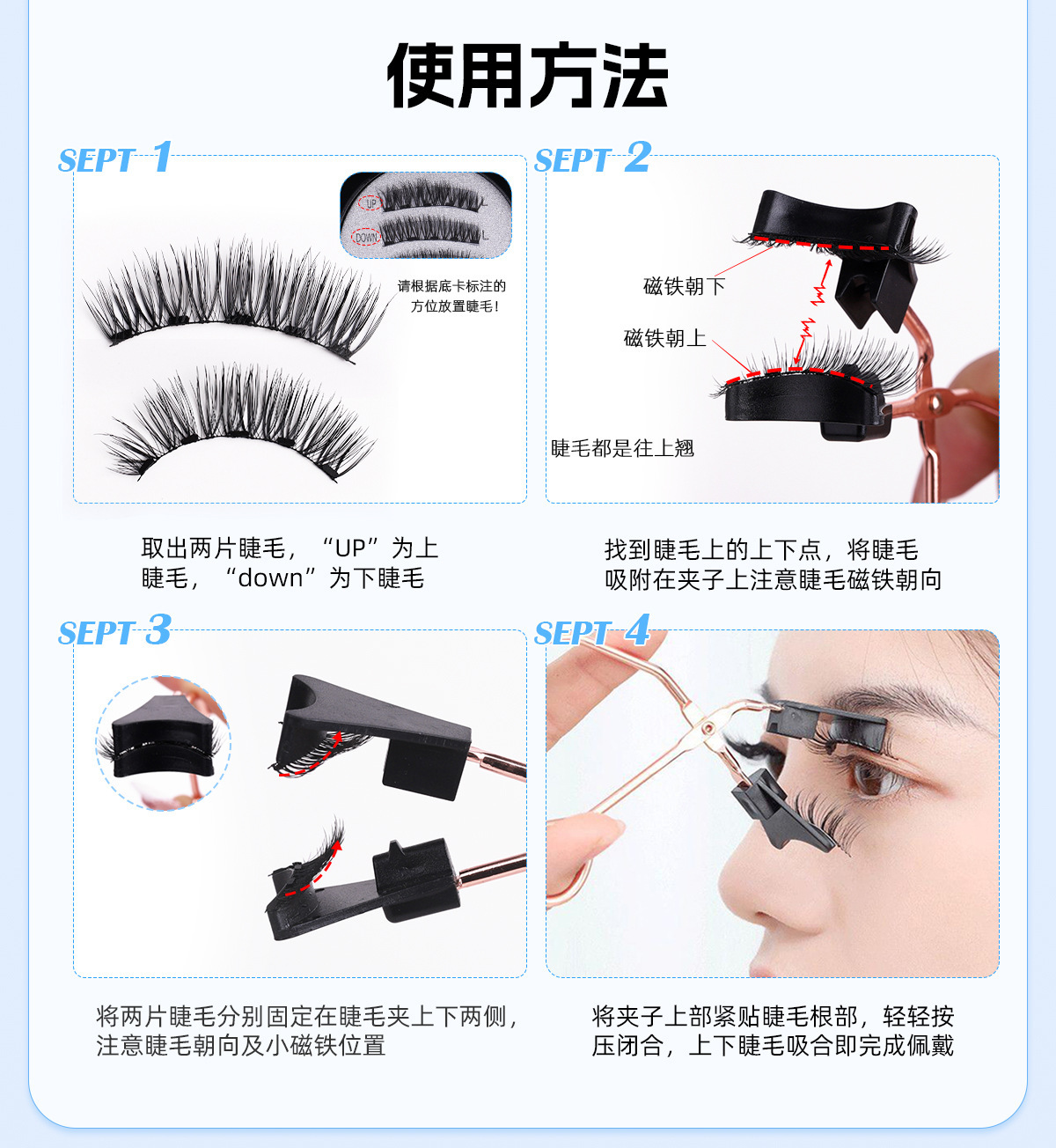 使用方法

SEPT 1

UP
DOWN

请根据底卡标注的方位放置睫毛！

取出两片睫毛，“UP”为上睫毛，“down”为下睫毛

SEPT 2

磁铁朝下

磁铁朝上

睫毛都是往上翘

找到睫毛上的上下点，将睫毛吸附在夹子上注意睫毛磁铁朝向

SEPT 3

将两片睫毛分别固定在睫毛夹上下两侧，注意睫毛朝向及小磁铁位置

SEPT 4

将夹子上部紧贴睫毛根部，轻轻按压闭合，上下睫毛吸合即完成佩戴