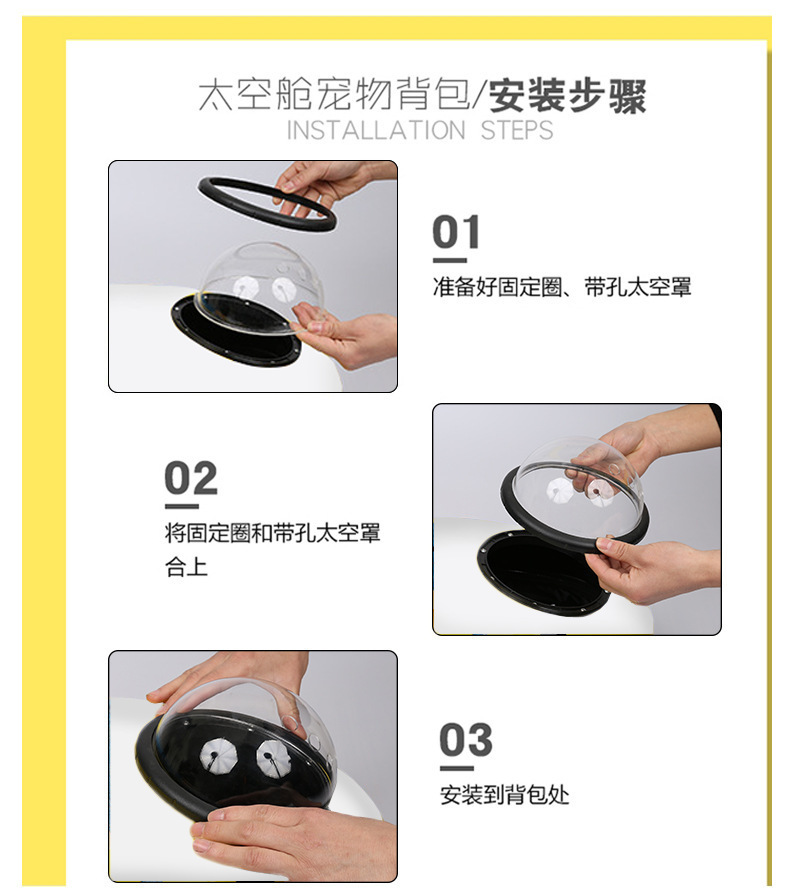 太空舱宠物背包/安装步骤
INSTALLATION STEPS

01
准备好固定圈、带孔太空罩

02
将固定圈和带孔太空罩合上

03
安装到背包处