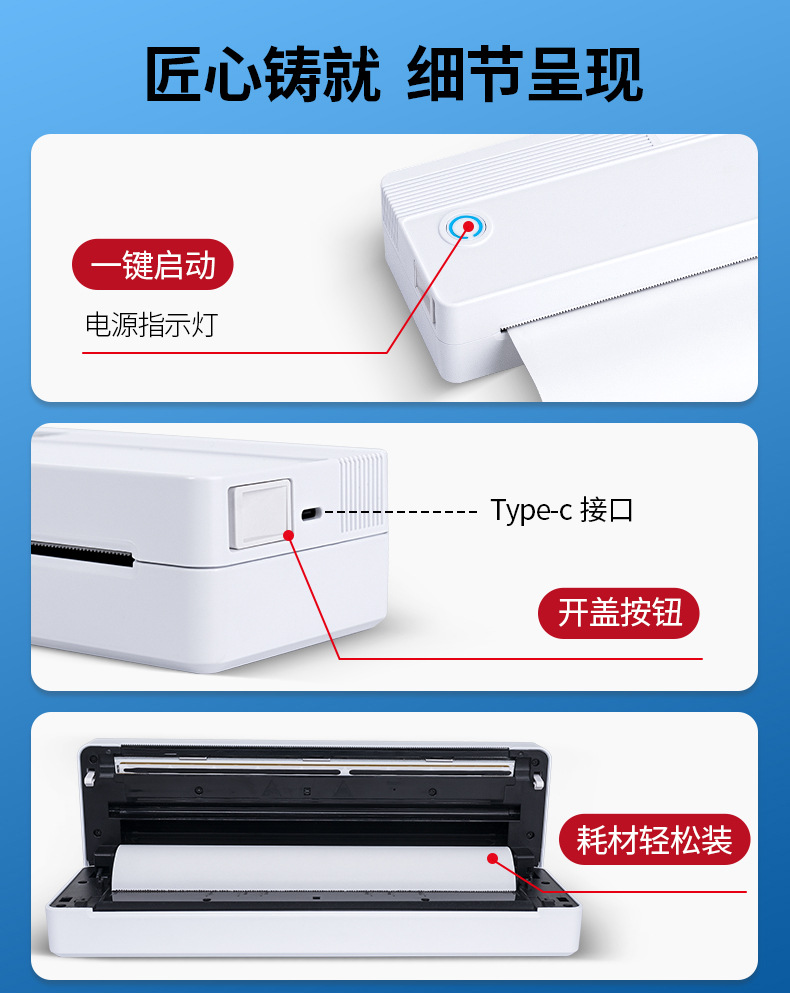 匠心铸就 细节呈现

一键启动

电源指示灯

Type-c 接口

开盖按钮

耗材轻松装