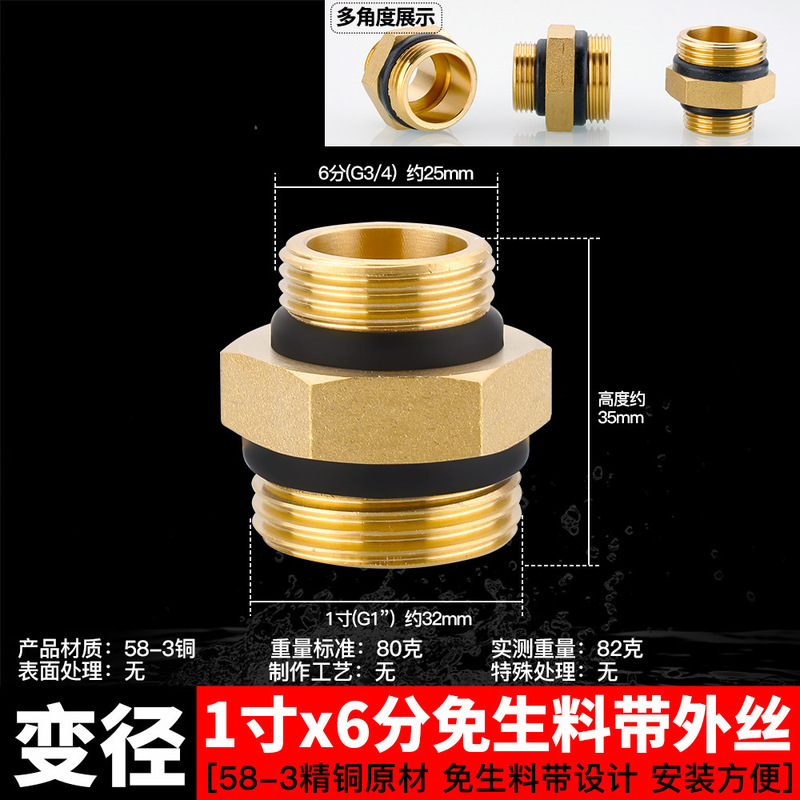 多角度展示

6分(G3/4) 约25mm

高度约
35mm

1寸(G1") 约32mm

产品材质：58-3铜
表面处理：无

重量标准：80克
制作工艺：无

实测重量：82克
特殊处理：无

变径

1寸x6分免生料带外丝

[58-3精铜原材 免生料带设计 安装方便]