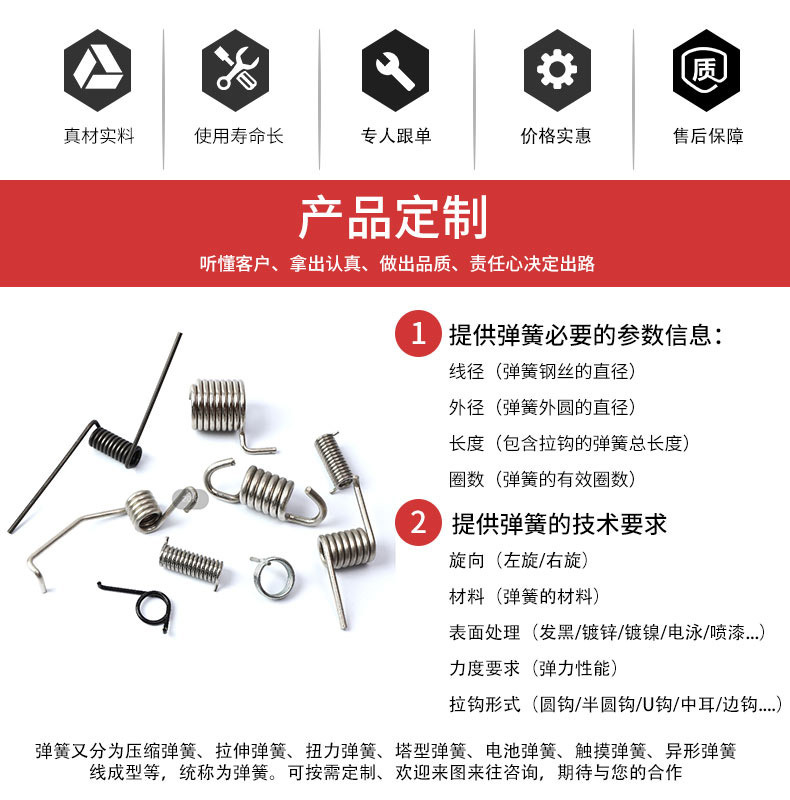 质

真材实料

使用寿命长

专人跟单

价格实惠

售后保障

产品定制

听懂客户、拿出认真、做出品质、责任心决定出路

1 提供弹簧必要的参数信息：

线径（弹簧钢丝的直径）

外径（弹簧外圆的直径）

长度（包含拉钩的弹簧总长度）

圈数（弹簧的有效圈数）

2 提供弹簧的技术要求

旋向（左旋/右旋）

材料（弹簧的材料）

表面处理（发黑/镀锌/镀镍/电泳/喷漆...）

力度要求（弹力性能）

拉钩形式（圆钩/半圆钩/U钩/中耳/边钩....）

弹簧又分为压缩弹簧、拉伸弹簧、扭力弹簧、塔型弹簧、电池弹簧、触摸弹簧、异形弹簧线成型等，统称为弹簧。可按需定制、欢迎来图来往咨询，期待与您的合作