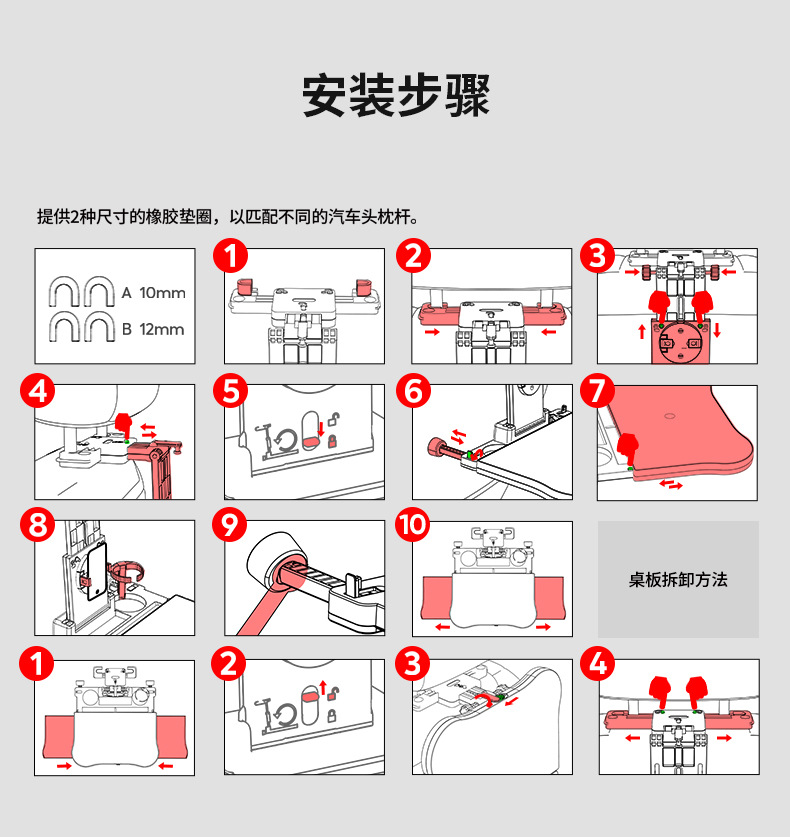 安装步骤

提供2种尺寸的橡胶垫圈，以匹配不同的汽车头枕杆。

A 10mm
B 12mm

1

2

3

4

5

6

7

8

9

10

桌板拆卸方法

1

2

3

4