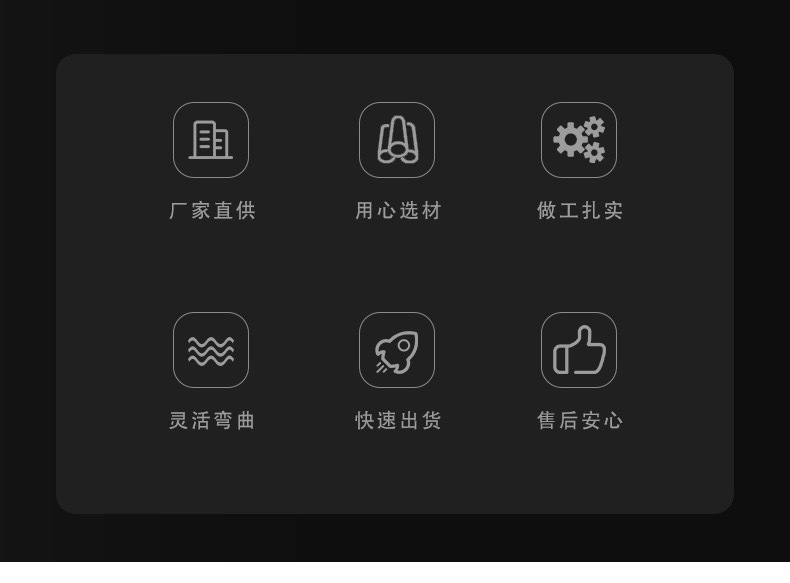 厂家直供

用心选材

做工扎实

灵活弯曲

快速出货

售后安心