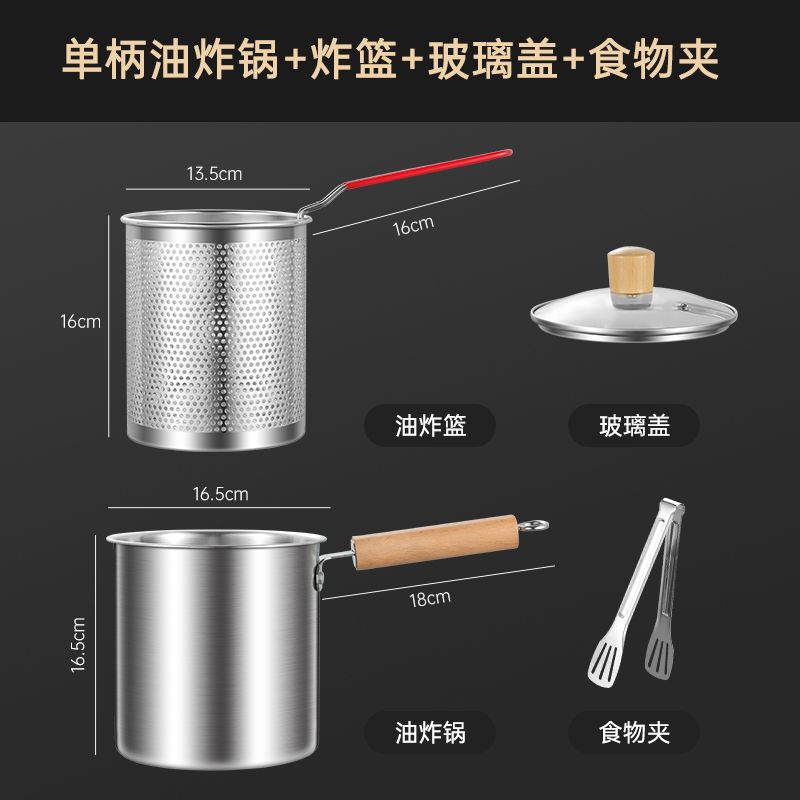 单柄油炸锅+炸篮+玻璃盖+食物夹

13.5cm

16cm

16cm

油炸篮

玻璃盖

16.5cm

18cm

16.5cm

油炸锅

食物夹