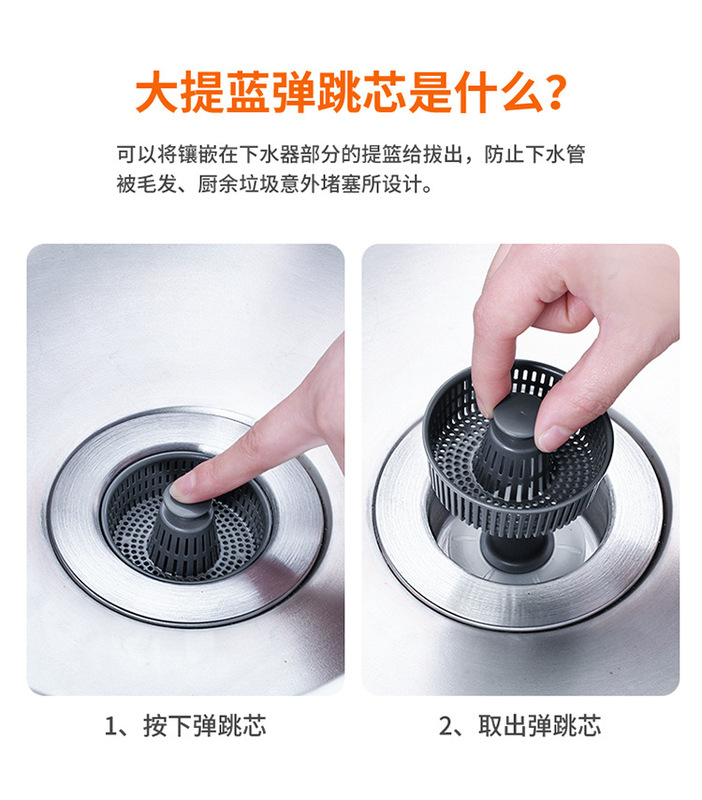 大提蓝弹跳芯是什么？

可以将镶嵌在下水器部分的提篮给拔出，防止下水管被毛发、厨余垃圾意外堵塞所设计。

1、按下弹跳芯

2、取出弹跳芯