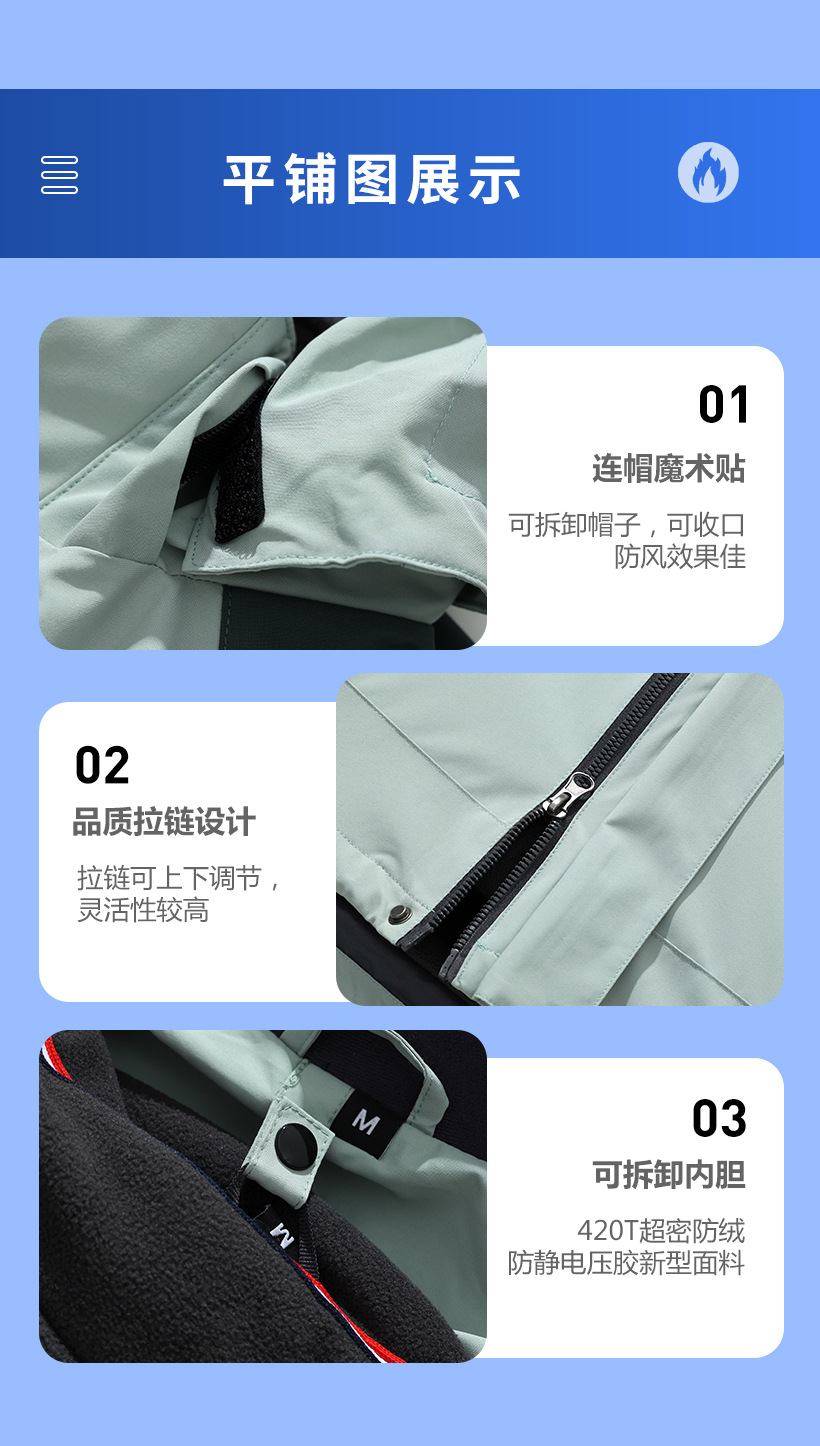 平铺图展示

01
连帽魔术贴
可拆卸帽子，可收口
防风效果佳

02
品质拉链设计
拉链可上下调节，
灵活性较高

M

M

03
可拆卸内胆
420T超密防绒
防静电压胶新型面料