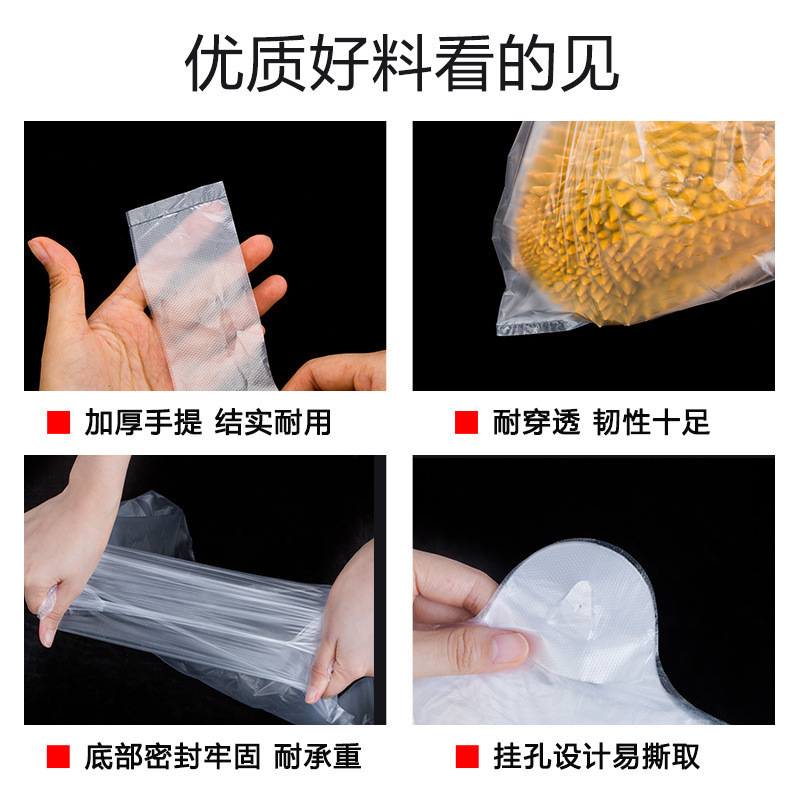 优质好料看的见

加厚手提 结实耐用

耐穿透 韧性十足

底部密封牢固 耐承重

挂孔设计易撕取