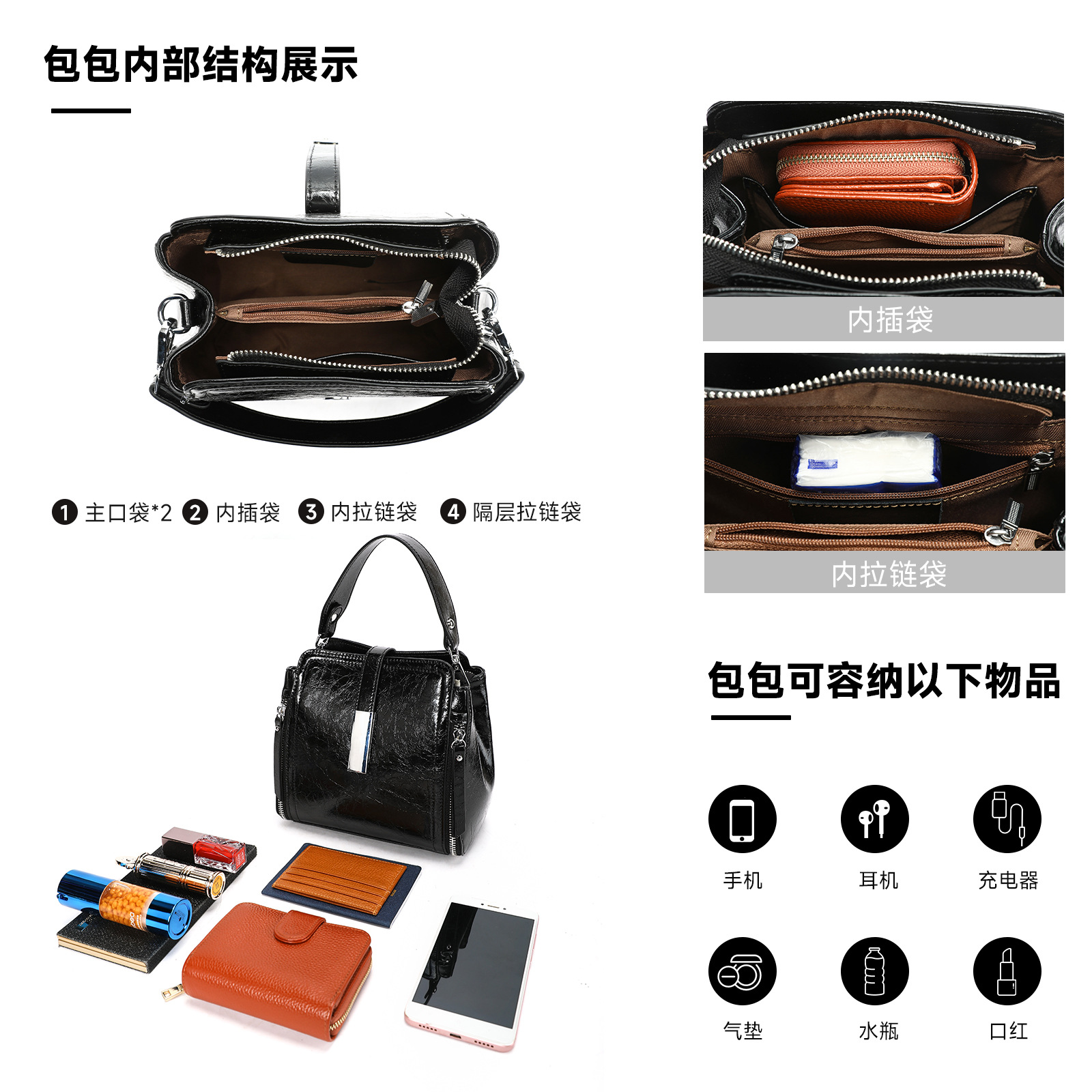 包包内部结构展示

❶ 主口袋*2 ❷ 内插袋 ❸ 内拉链袋 ❹ 隔层拉链袋

内插袋

内拉链袋

包包可容纳以下物品

手机 耳机 充电器

气垫 水瓶 口红