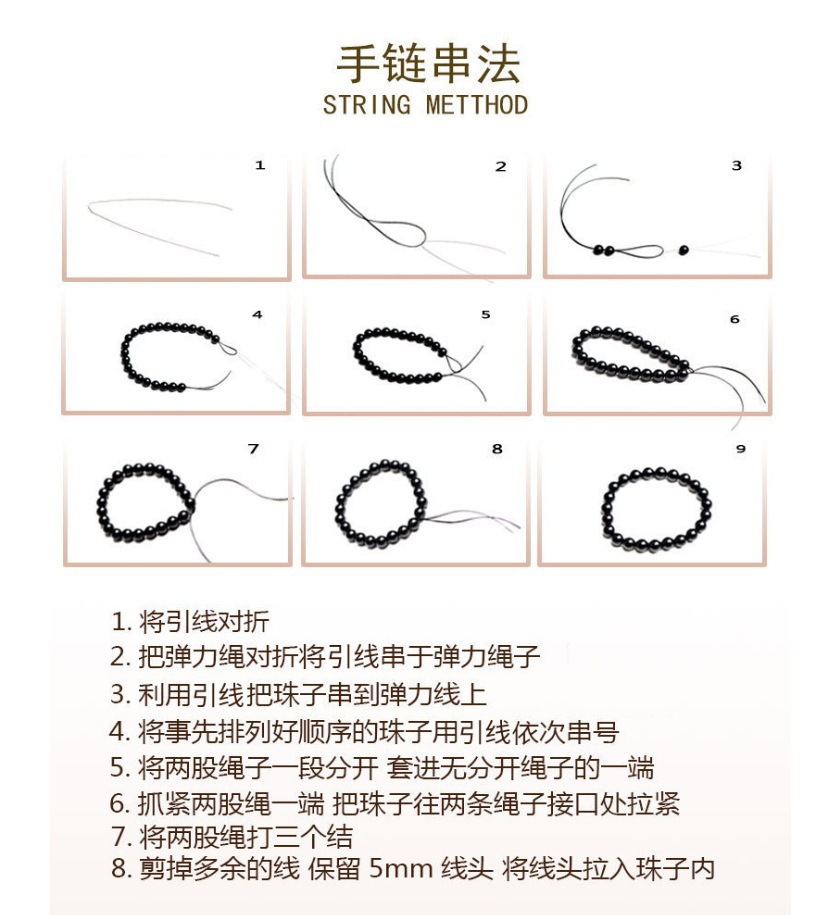 手链串法
STRING METTHOD

1 2 3

4 5 6

7 8 9

1. 将引线对折
2. 把弹力绳对折将引线串于弹力绳子
3. 利用引线把珠子串到弹力线上
4. 将事先排列好顺序的珠子用引线依次串号
5. 将两股绳子一段分开 套进无分开绳子的一端
6. 抓紧两股绳一端 把珠子往两条绳子接口处拉紧
7. 将两股绳打三个结
8. 剪掉多余的线 保留 5mm 线头 将线头拉入珠子内