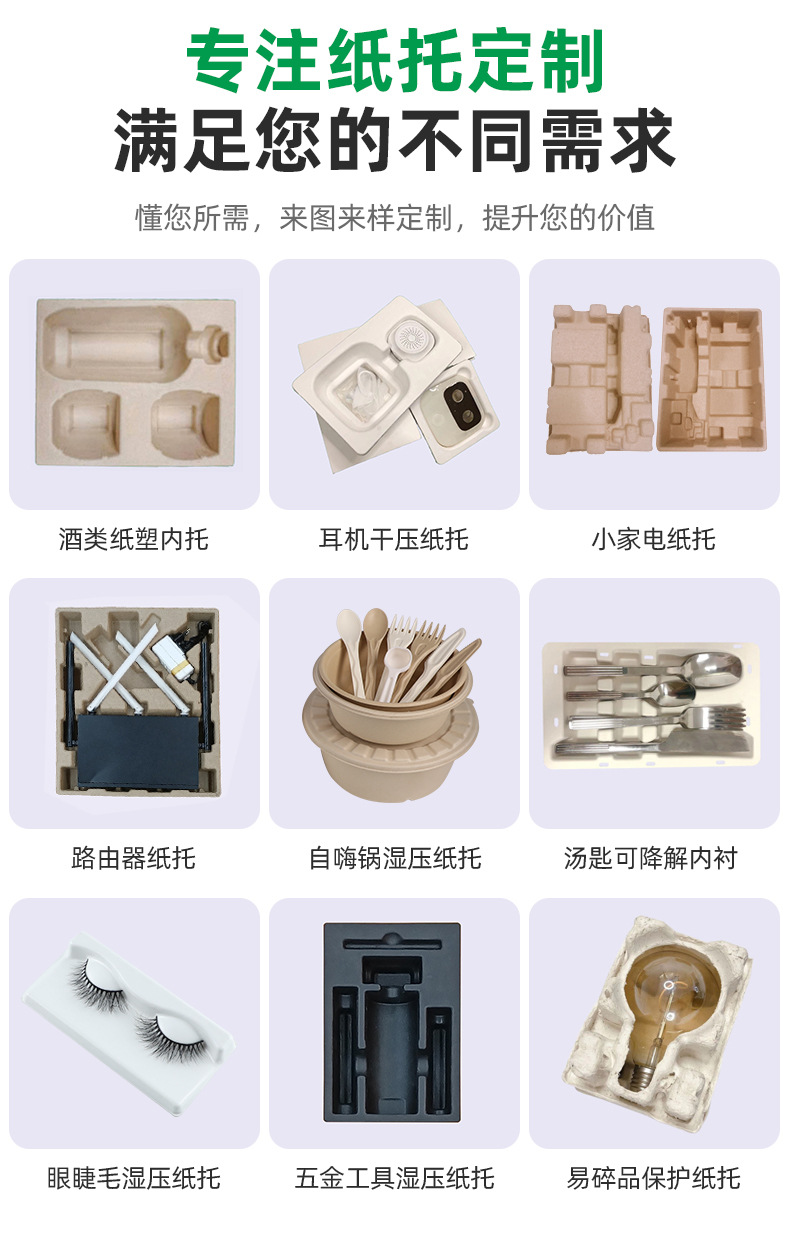 专注纸托定制
满足您的不同需求

懂您所需，来图来样定制，提升您的价值

酒类纸塑内托

耳机干压纸托

小家电纸托

路由器纸托

自嗨锅湿压纸托

汤匙可降解内衬

眼睫毛湿压纸托

五金工具湿压纸托

易碎品保护纸托