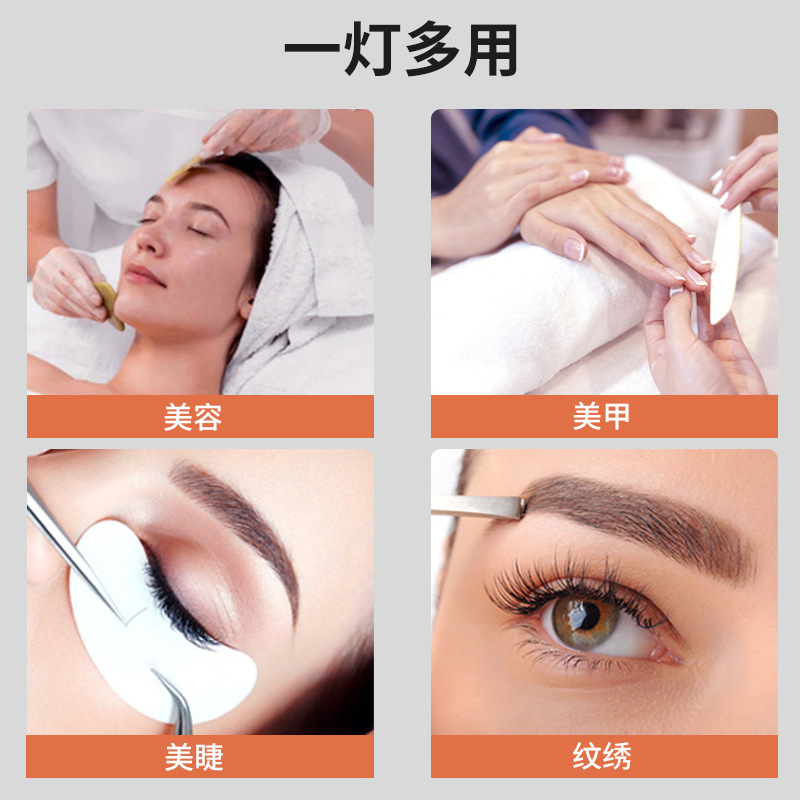 一灯多用

美容

美甲

美睫

纹绣