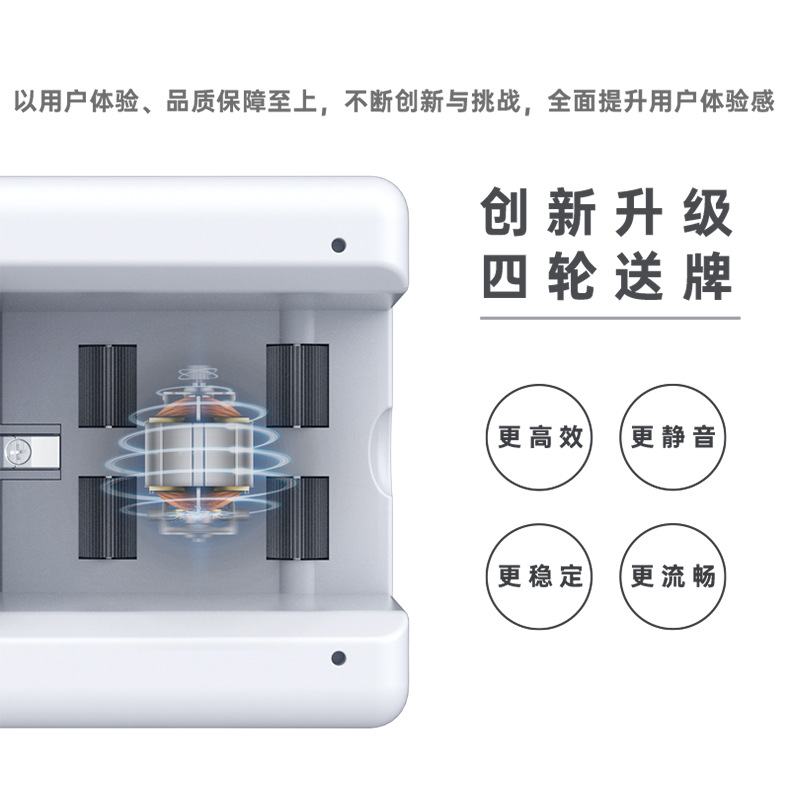 以用户体验、品质保障至上，不断创新与挑战，全面提升用户体验感

创新升级
四轮送牌

更高效
更静音
更稳定
更流畅