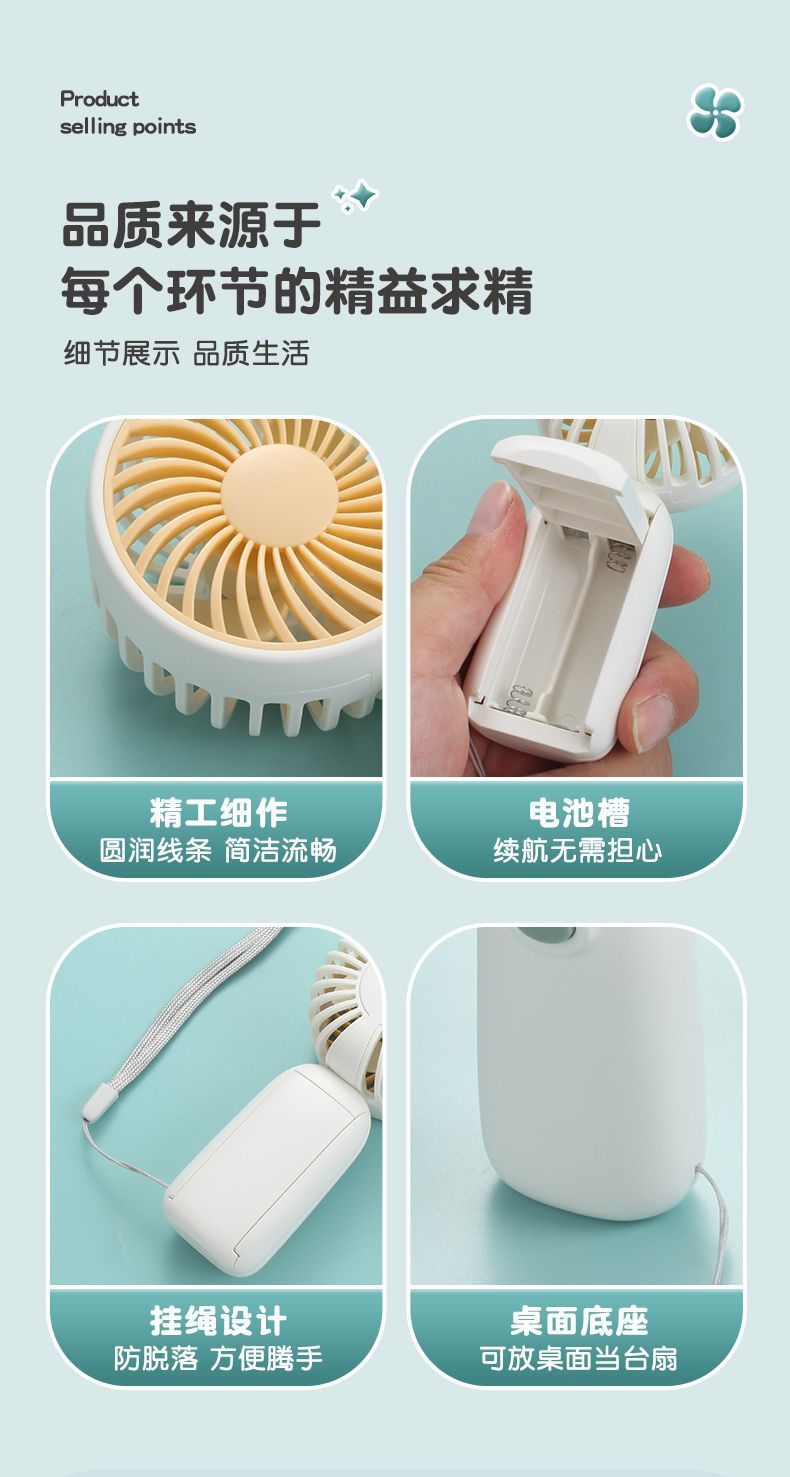 Product
selling points

品质来源于
每个环节的精益求精

细节展示 品质生活

精工细作
圆润线条 简洁流畅

电池槽
续航无需担心

挂绳设计
防脱落 方便腾手

桌面底座
可放桌面当台扇