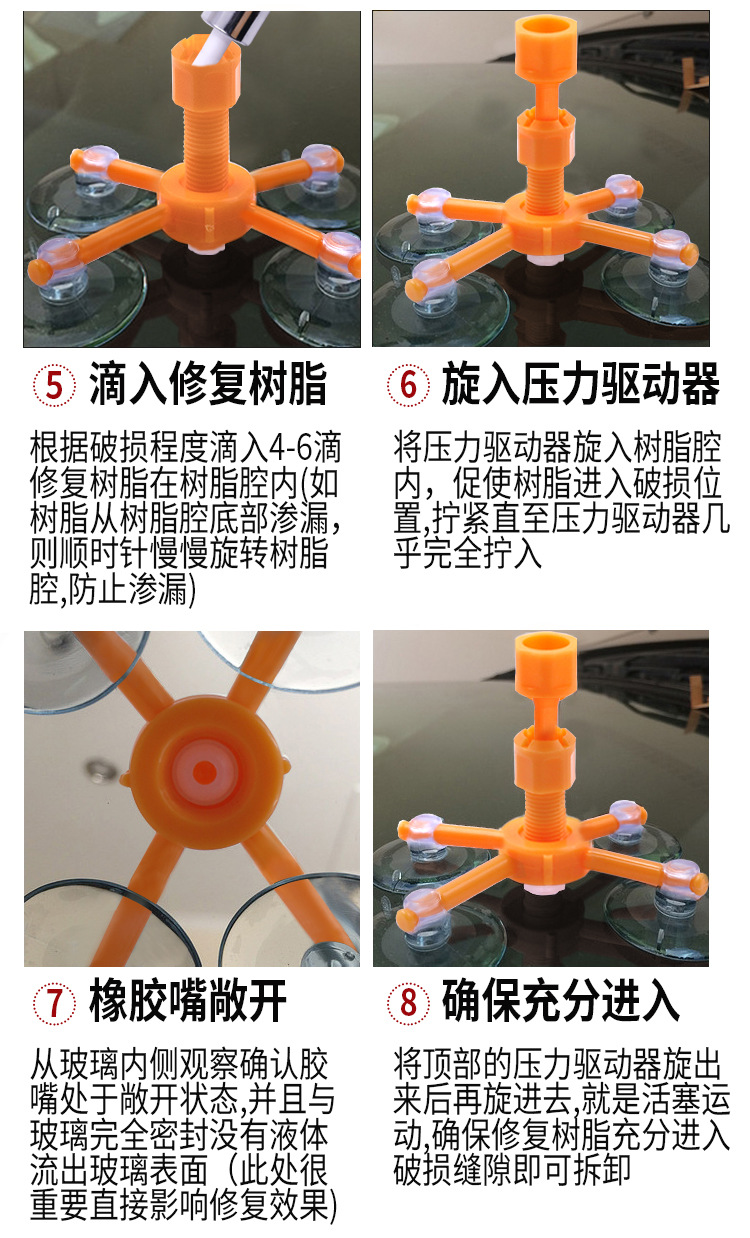 5 滴入修复树脂

根据破损程度滴入4-6滴修复树脂在树脂腔内(如树脂从树脂腔底部渗漏，则顺时针慢慢旋转树脂腔,防止渗漏)

6 旋入压力驱动器

将压力驱动器旋入树脂腔内，促使树脂进入破损位置,拧紧直至压力驱动器几乎完全拧入

7 橡胶嘴敞开

从玻璃内侧观察确认胶嘴处于敞开状态,并且与玻璃完全密封没有液体流出玻璃表面（此处很重要直接影响修复效果)

8 确保充分进入

将顶部的压力驱动器旋出来后再旋进去,就是活塞运动,确保修复树脂充分进入破损缝隙即可拆卸