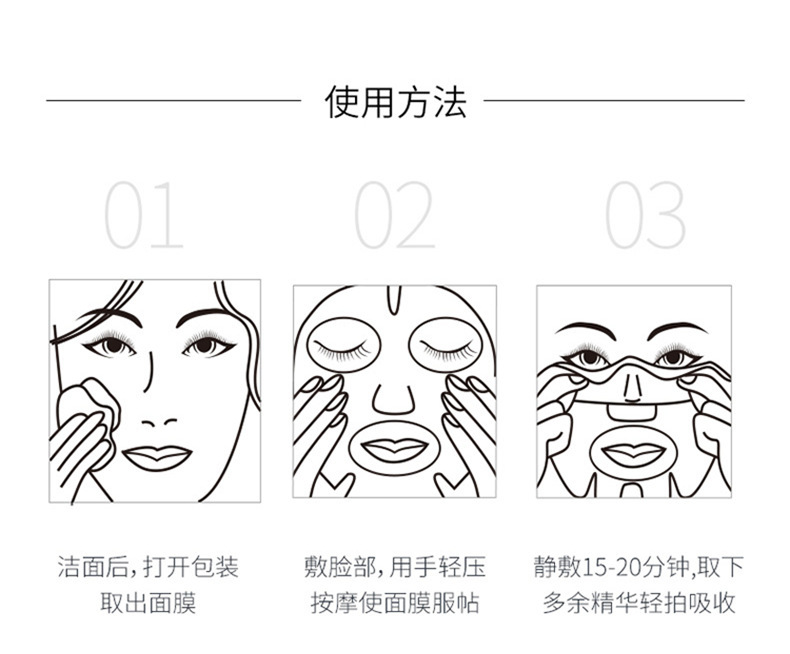 使用方法

01

洁面后，打开包装
取出面膜

02

敷脸部，用手轻压
按摩使面膜服帖

03

静敷15-20分钟，取下
多余精华轻拍吸收